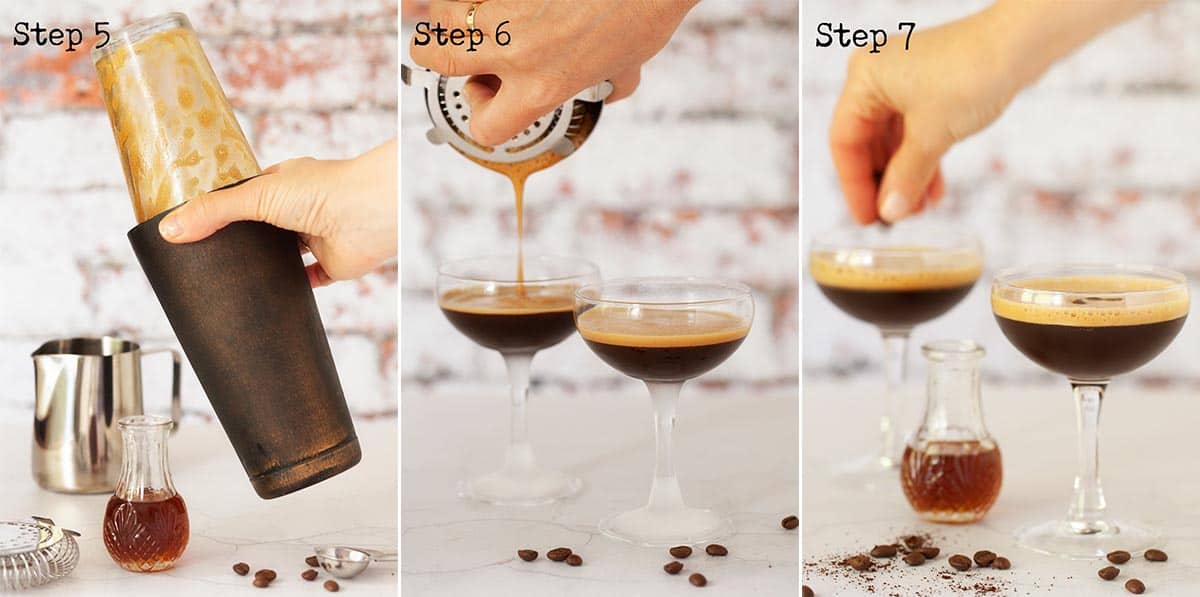 Step 5

Step 6

Step 7