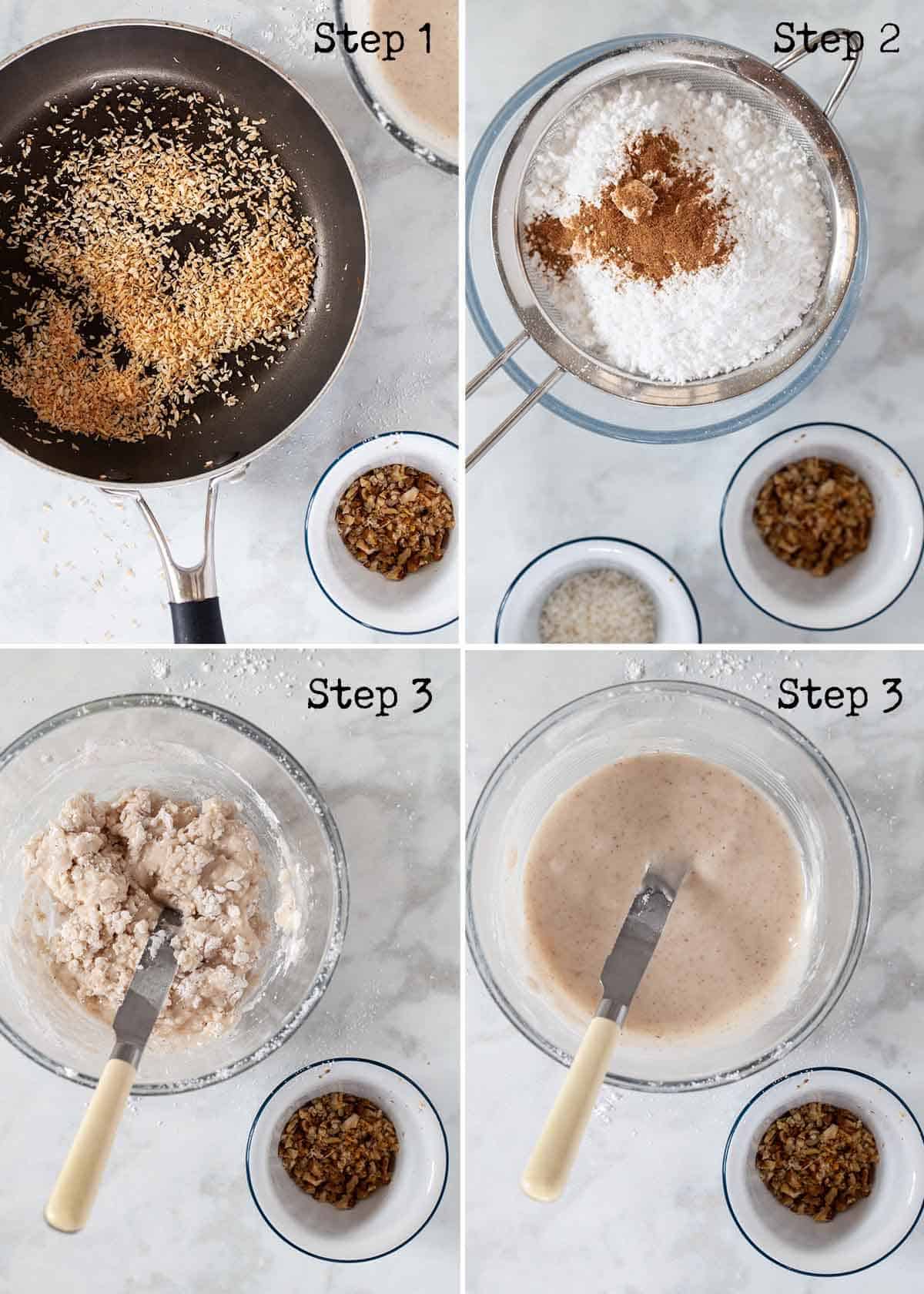 Step 1

Step 2

Step 3

Step 3