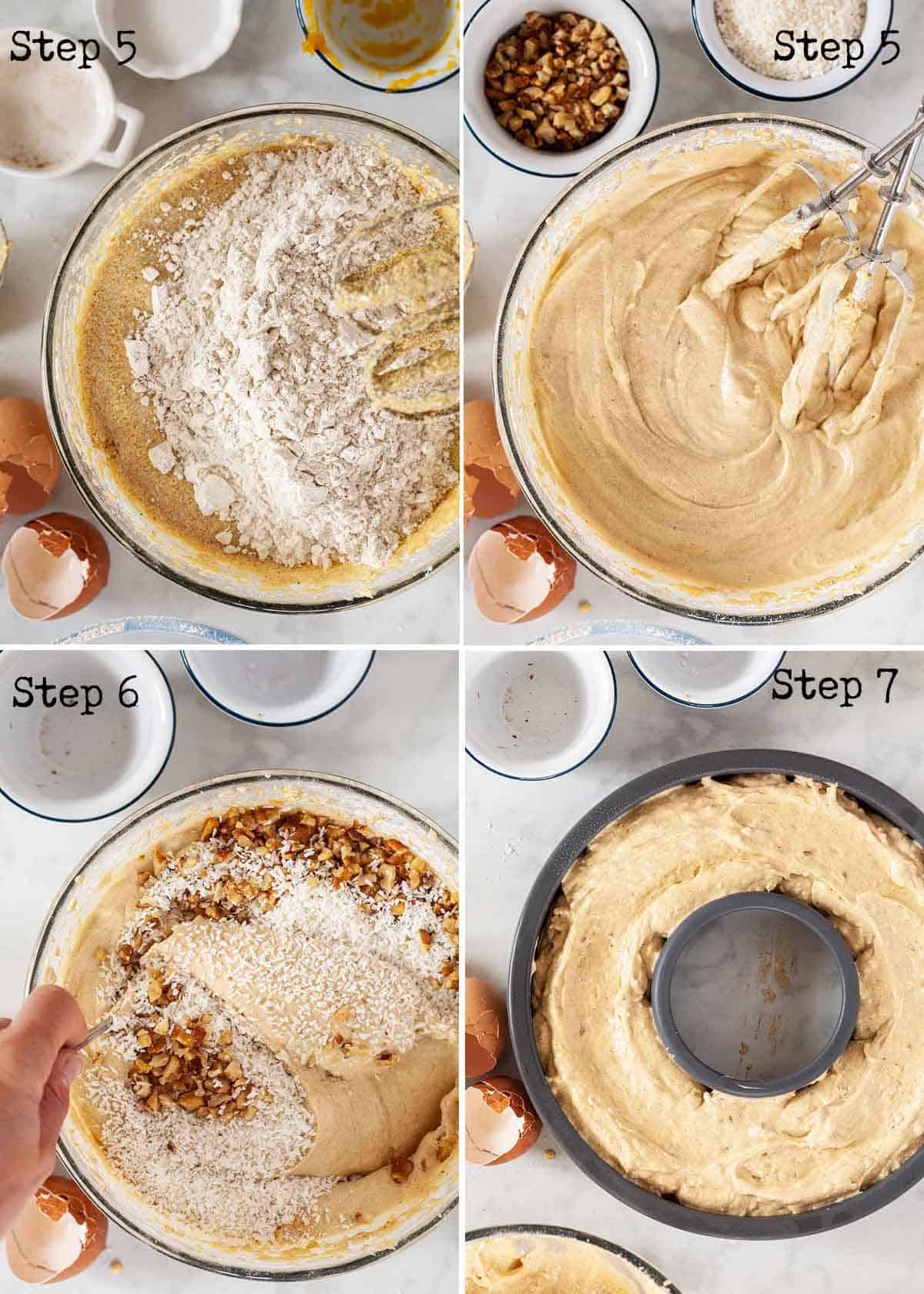 Step 5

Step 5

Step 6

Step 7