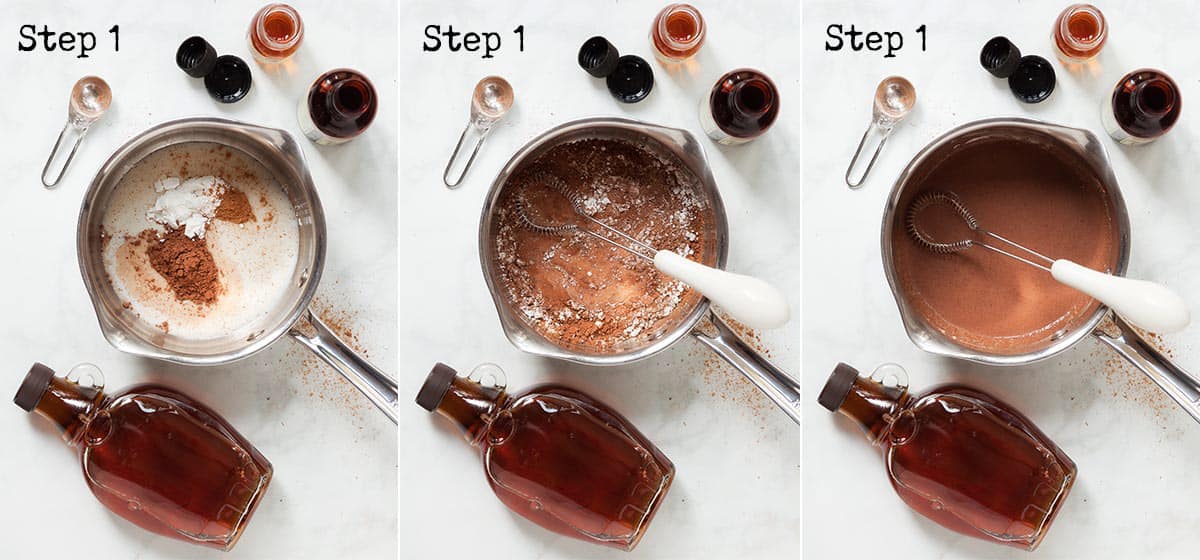 Step 1

Step 1

Step 1