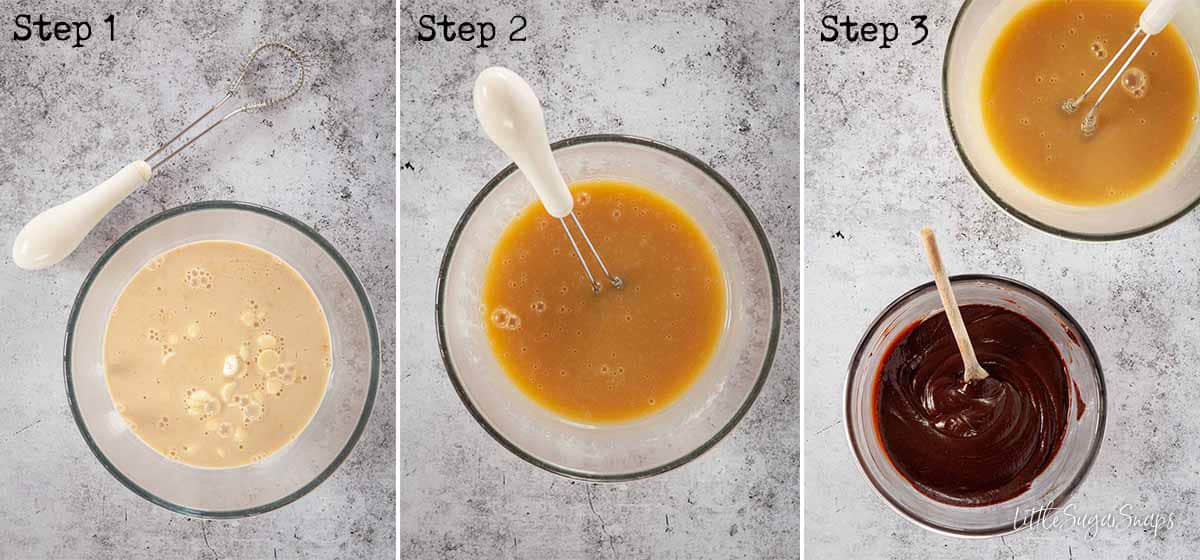 Step 1

Step 2

Step 3

LittleSugarSnaps