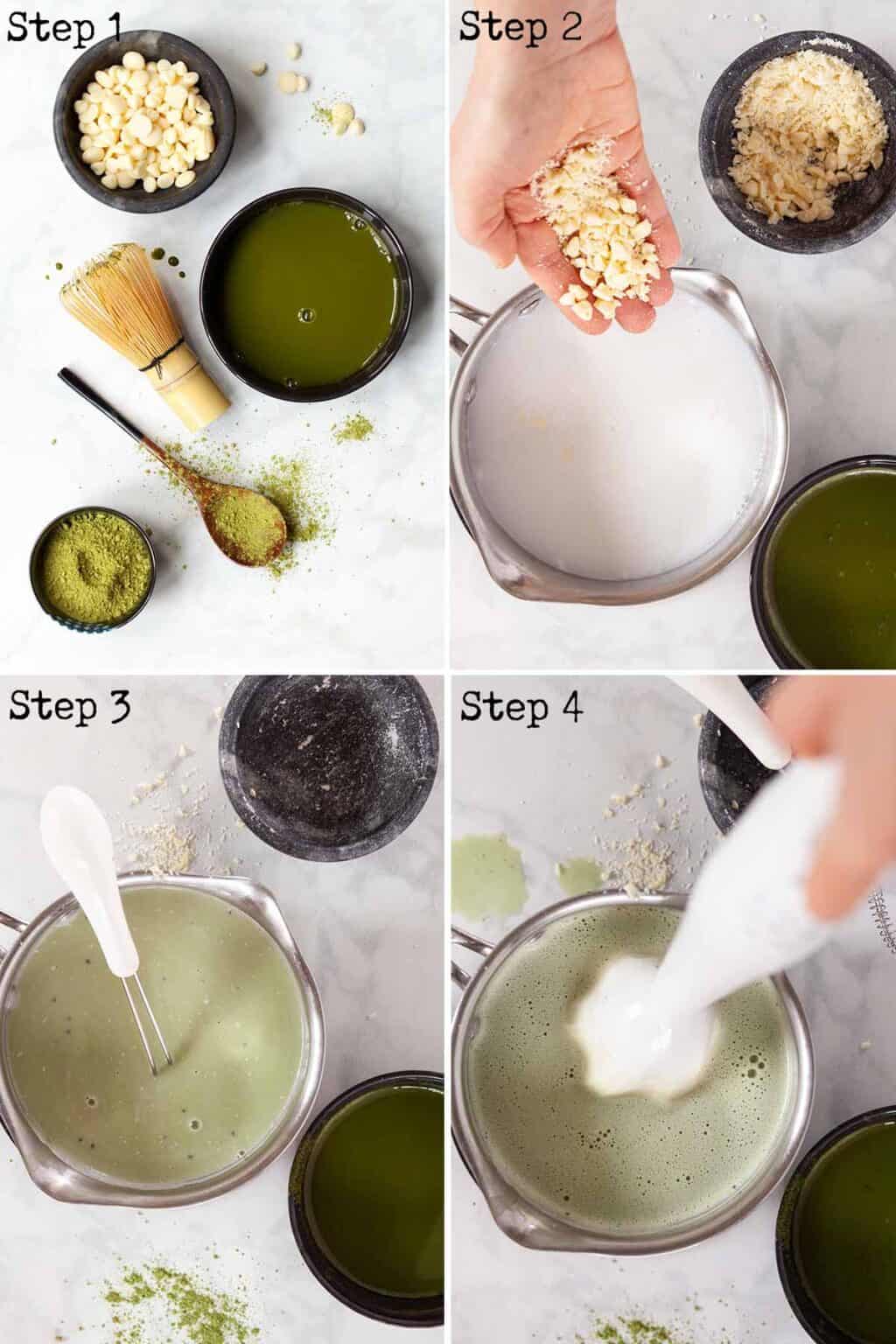 Step 1

Step 2

Step 3

Step 4