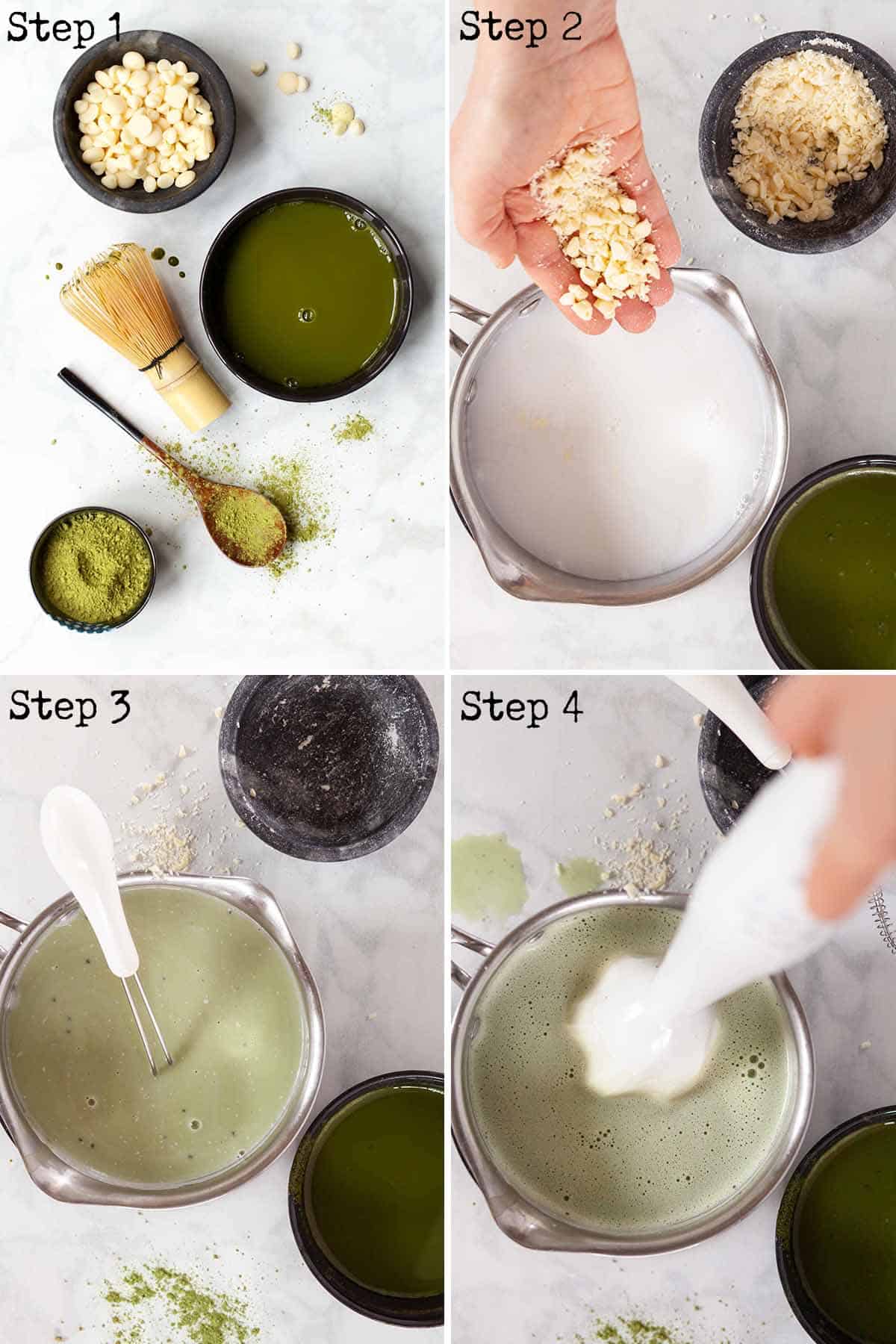 Step 1

Step 2

Step 3

Step 4