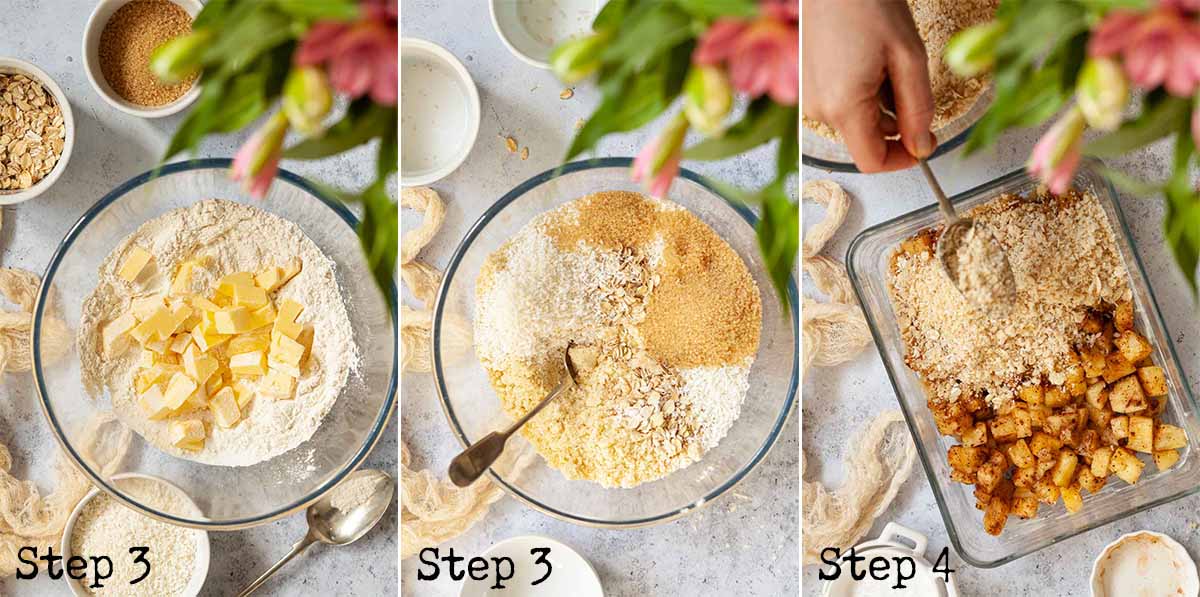 Step 3

Step 3

Step 4