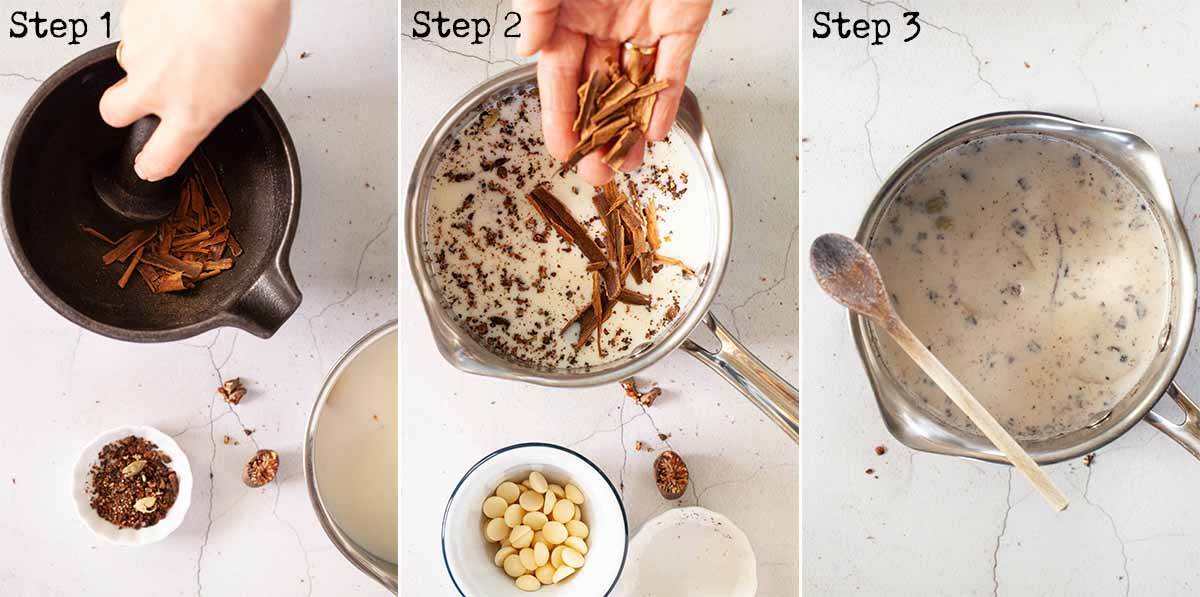 Step 1

Step 2

Step 3