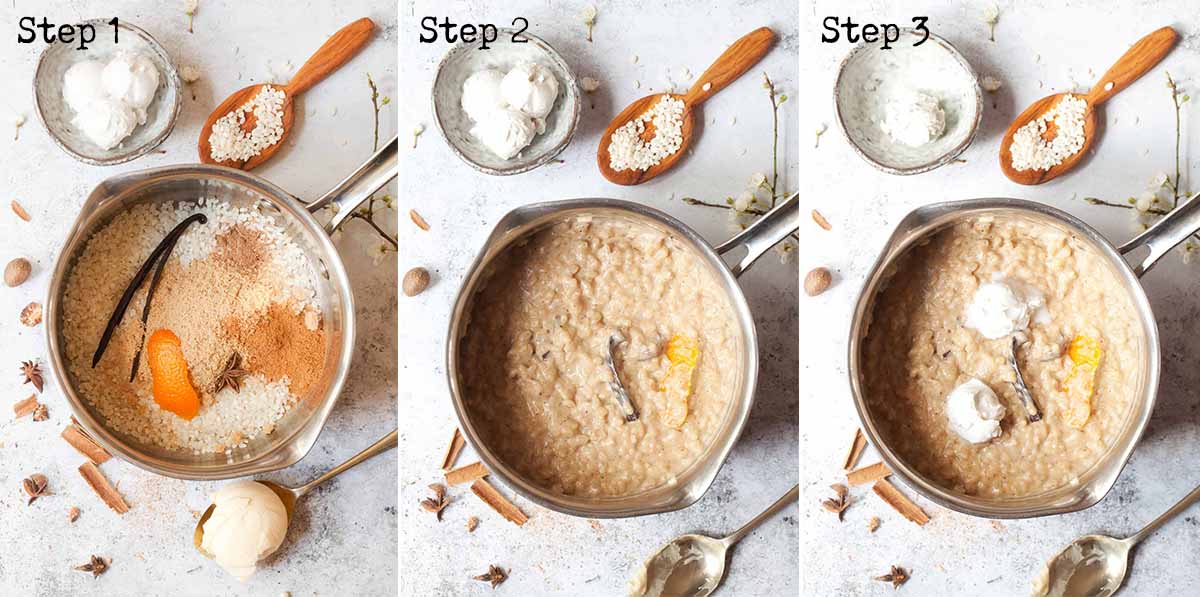 Step 1

Step 2

Step 3