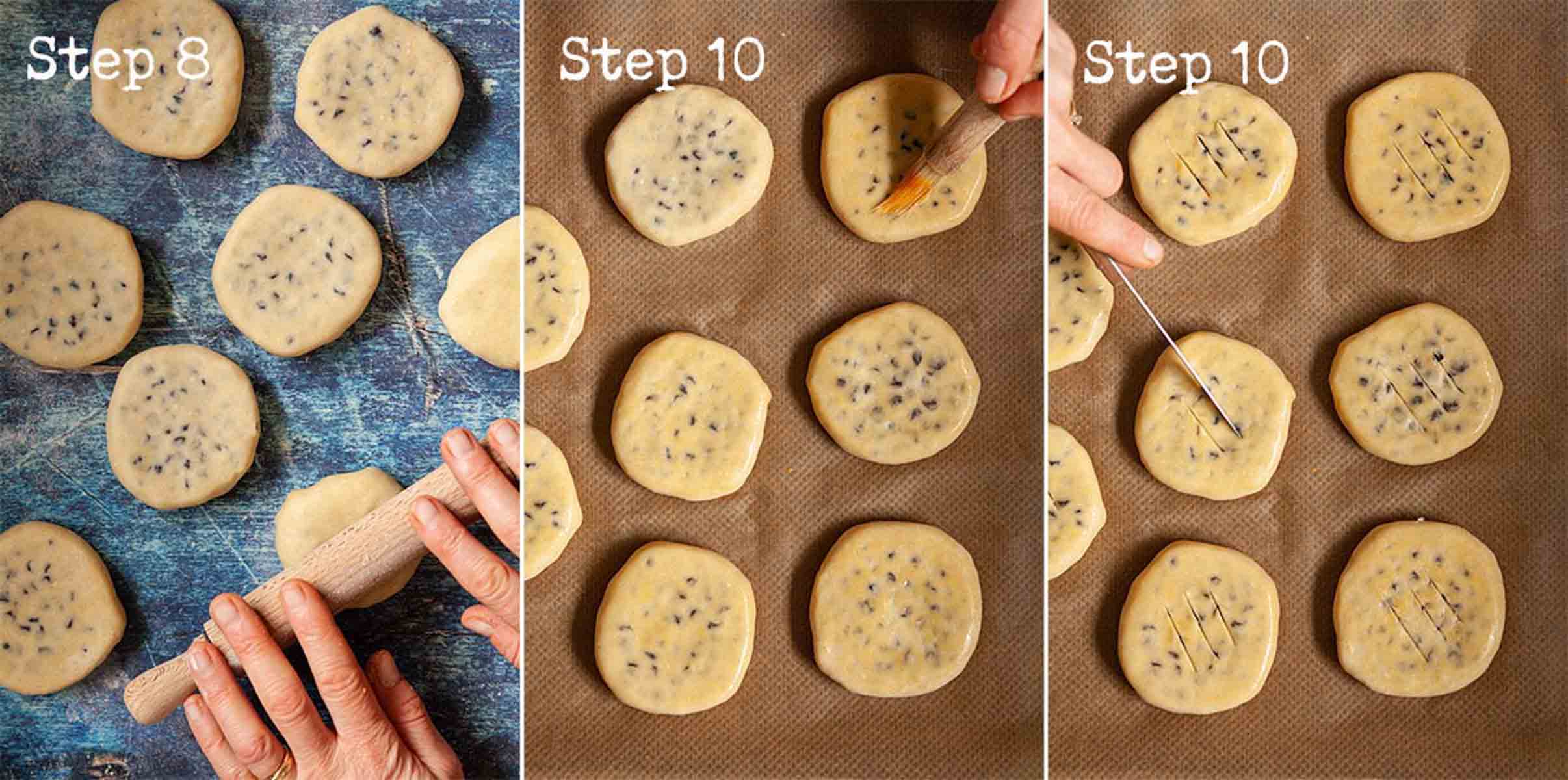 Step 8

Step 10

Step 10