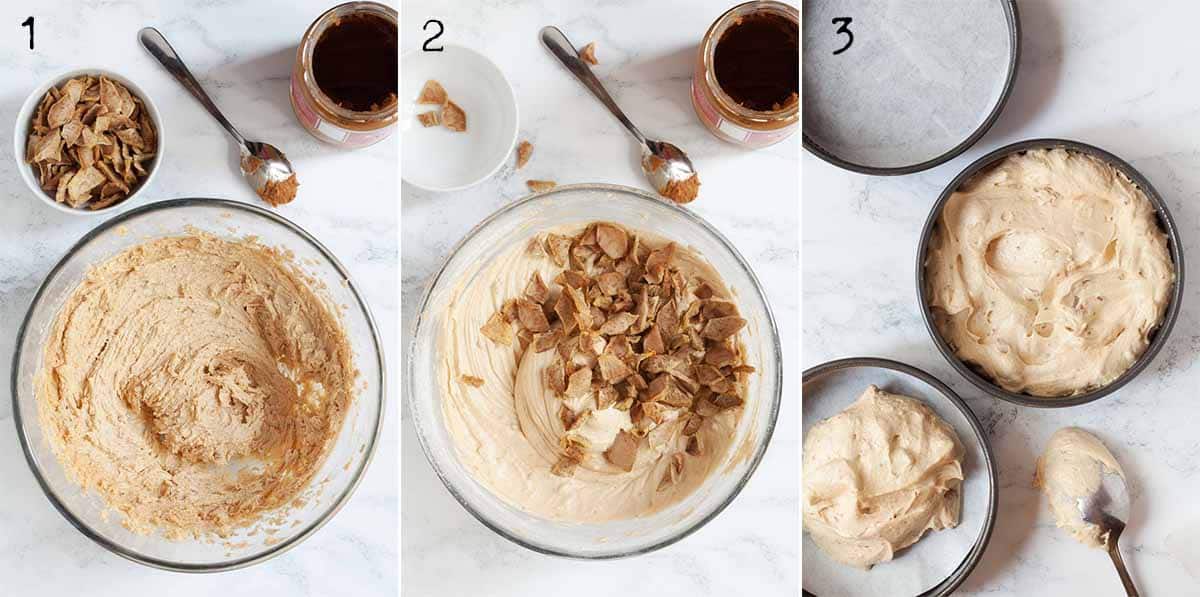 1

2

3