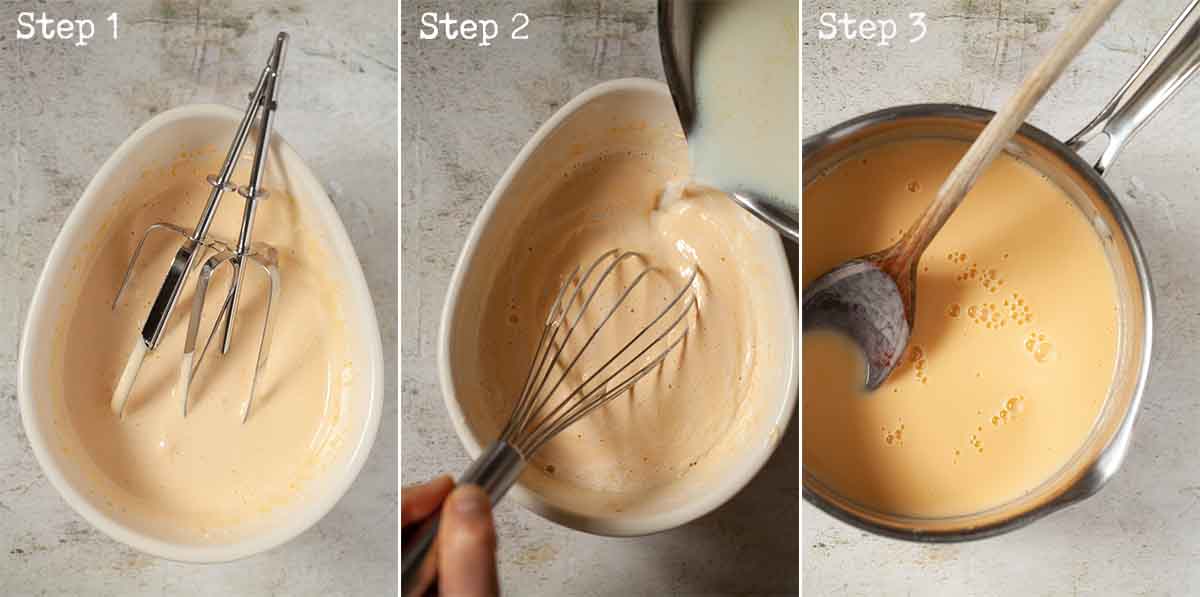 Step 1

Step 2

Step 3