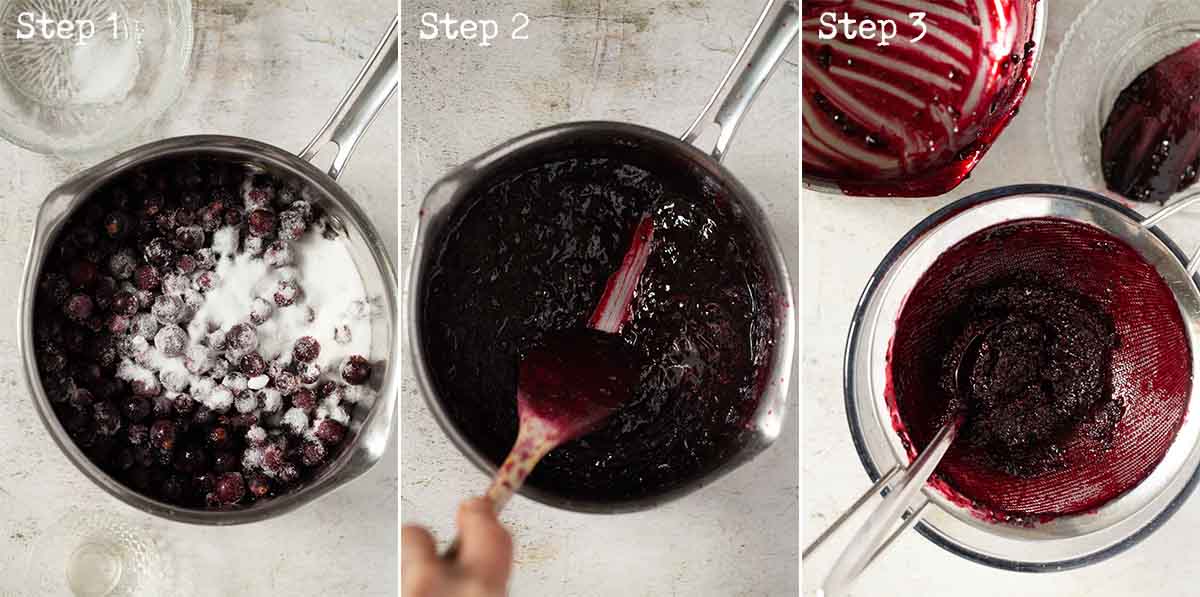 Step 1

Step 2

Step 3