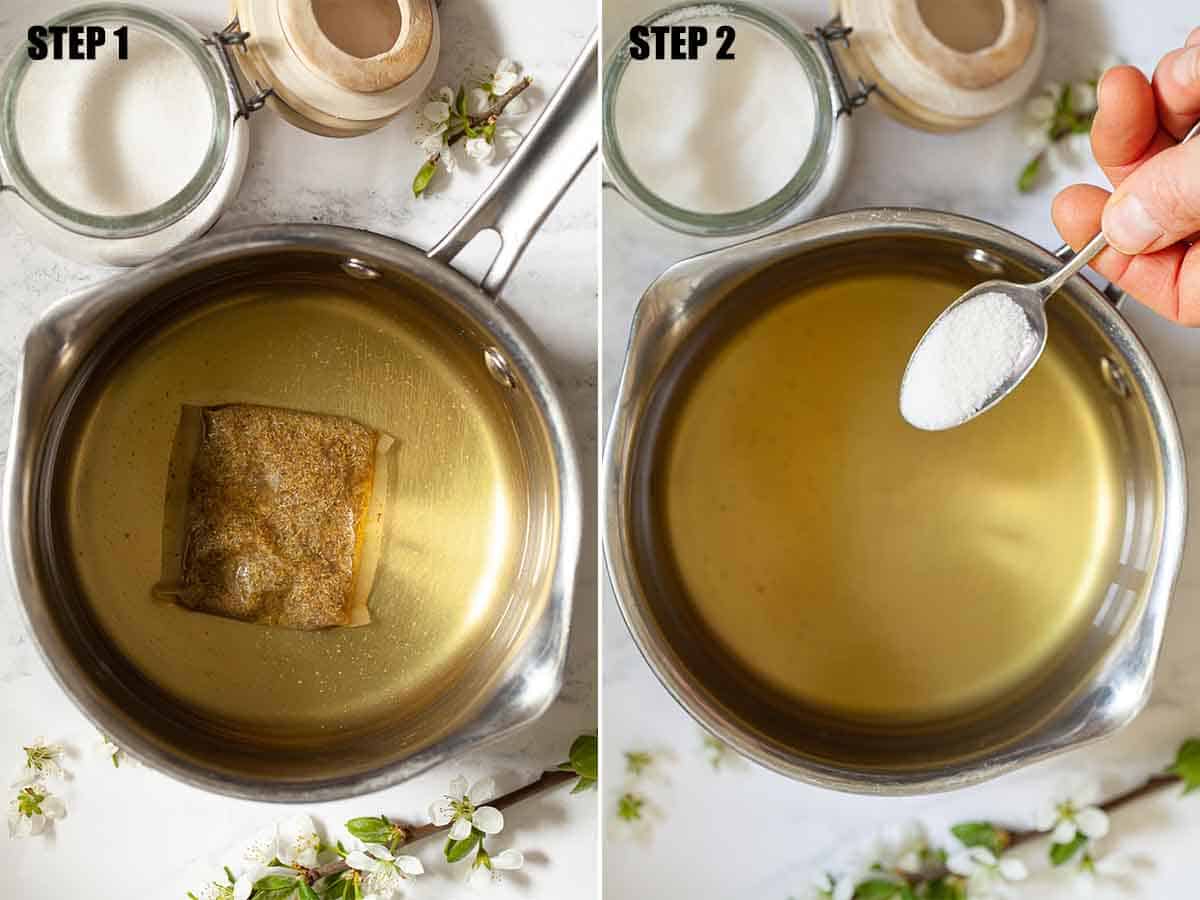 STEP 1

STEP 2