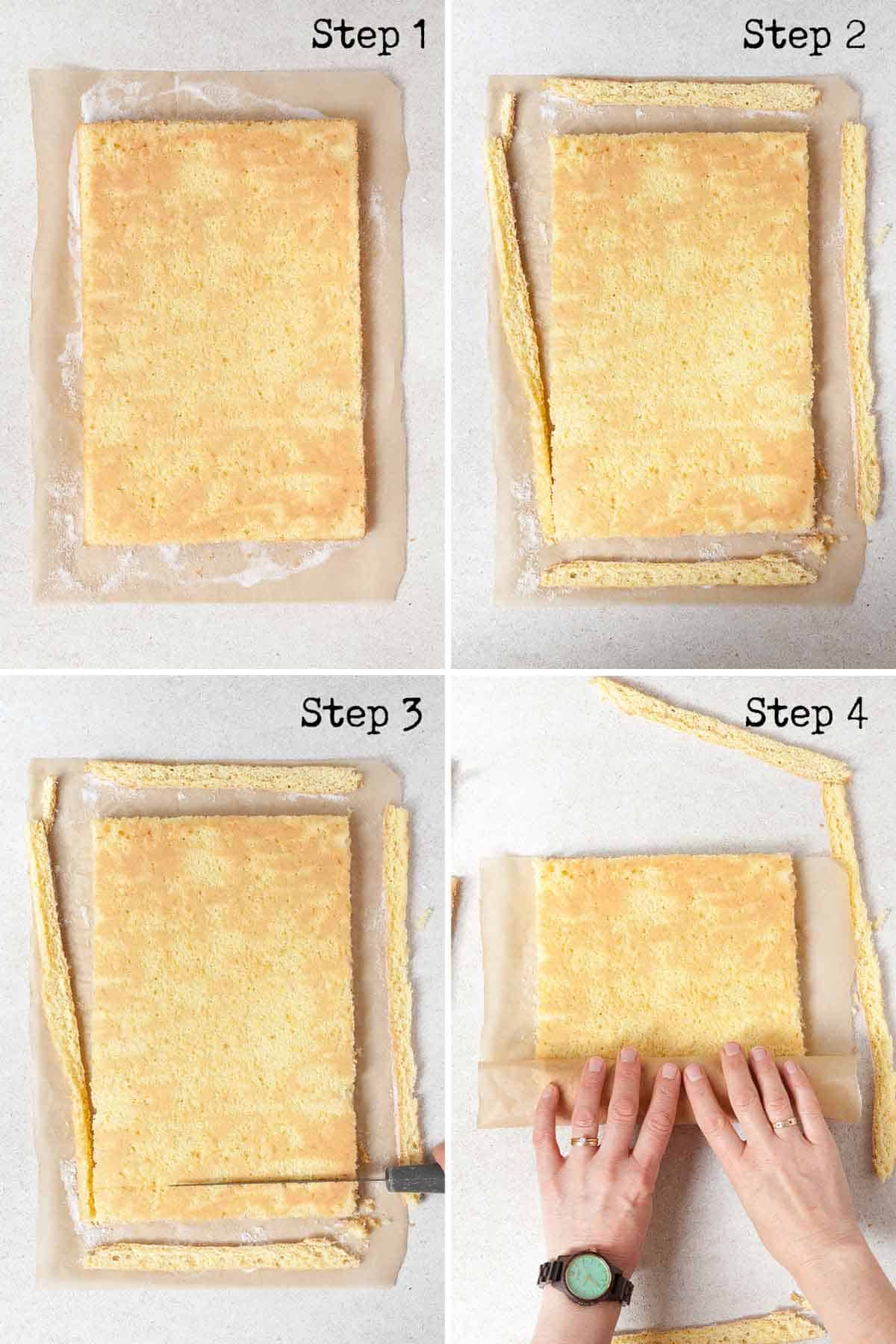 Step 1

Step 2

Step 3

Step 4