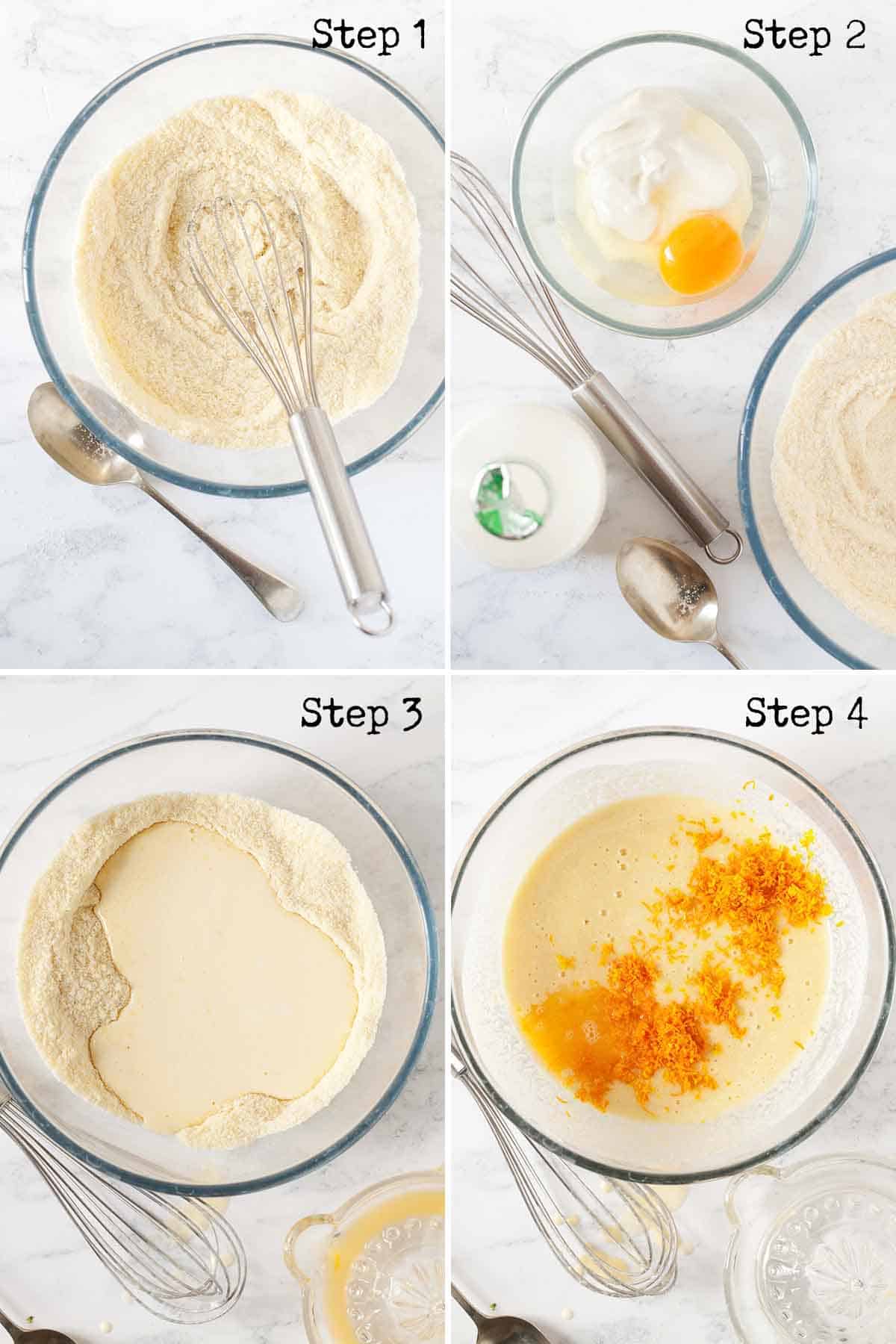 Step 1

Step 2

Step 3

Step 4