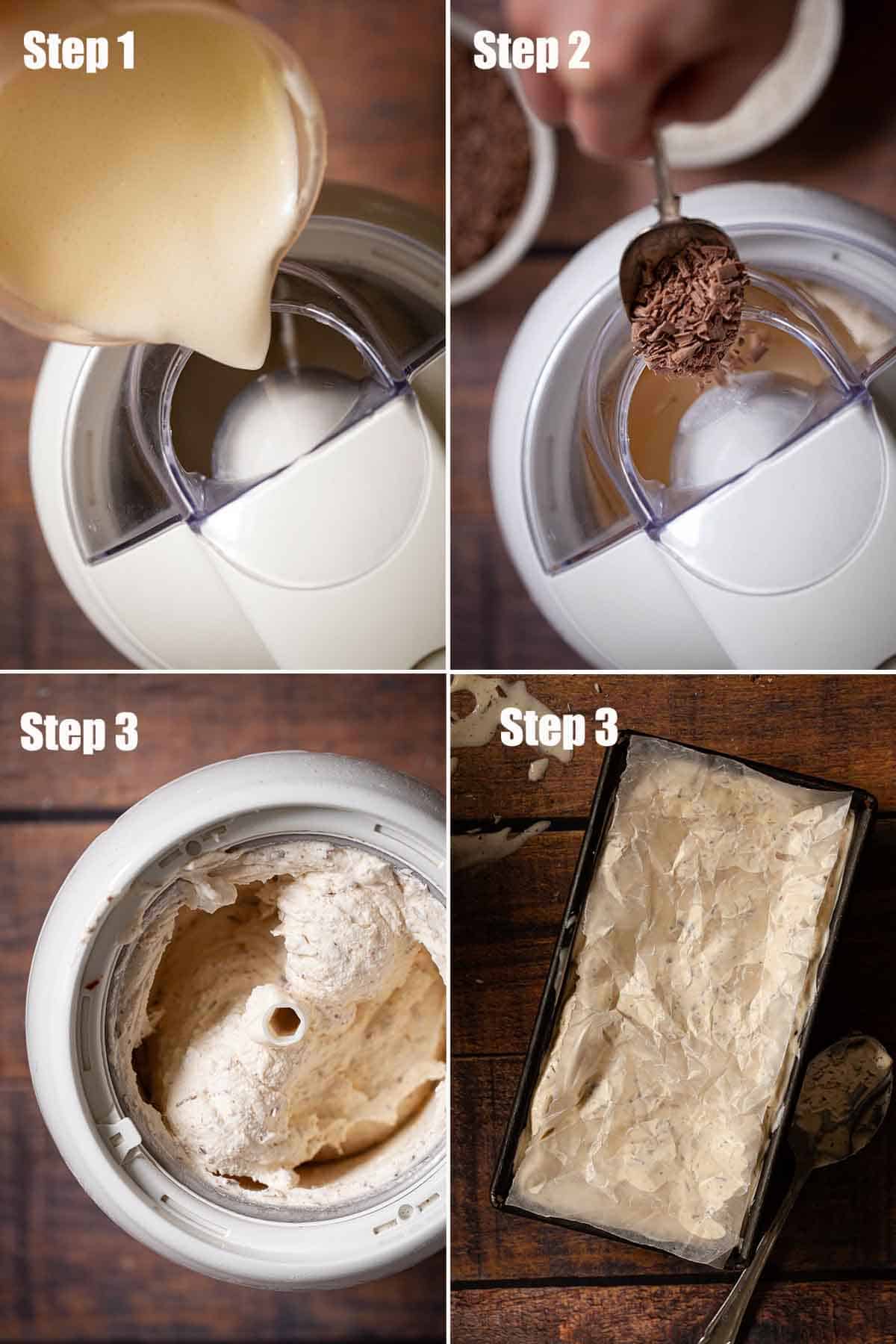 Step 1

Step 2

Step 3

Step 3