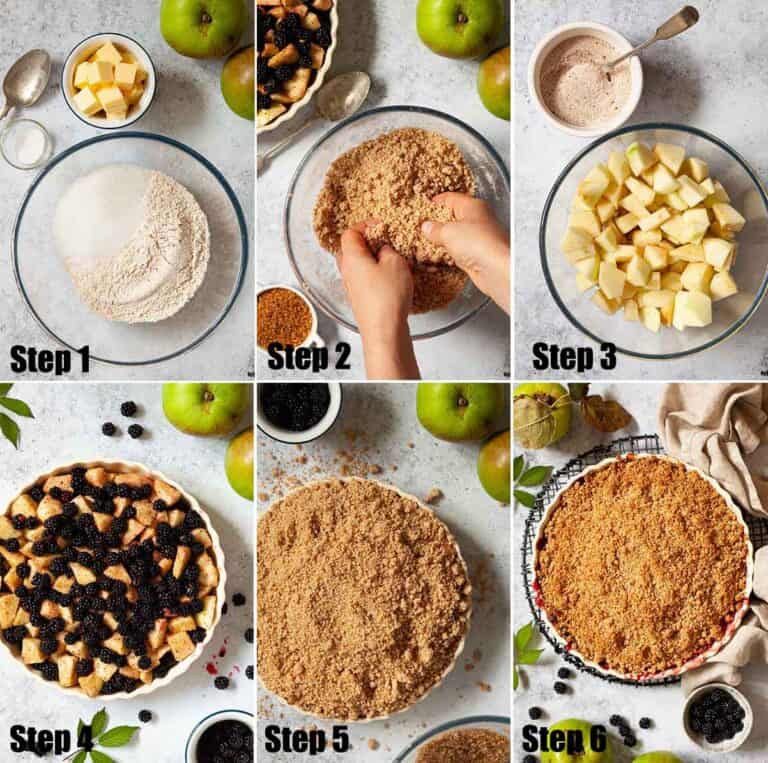 Step 1

Step 2

Step 3

Step 4

Step 5

Step 6