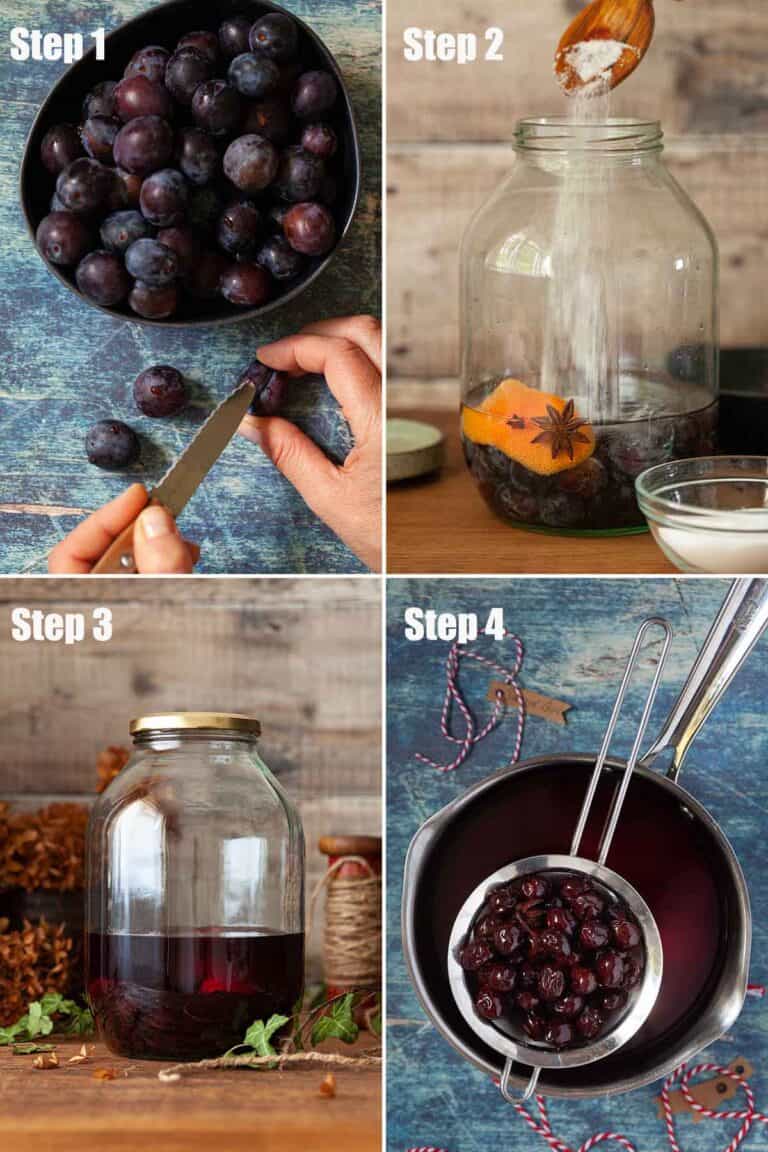 Step 1

Step 2

Step 3

Step 4