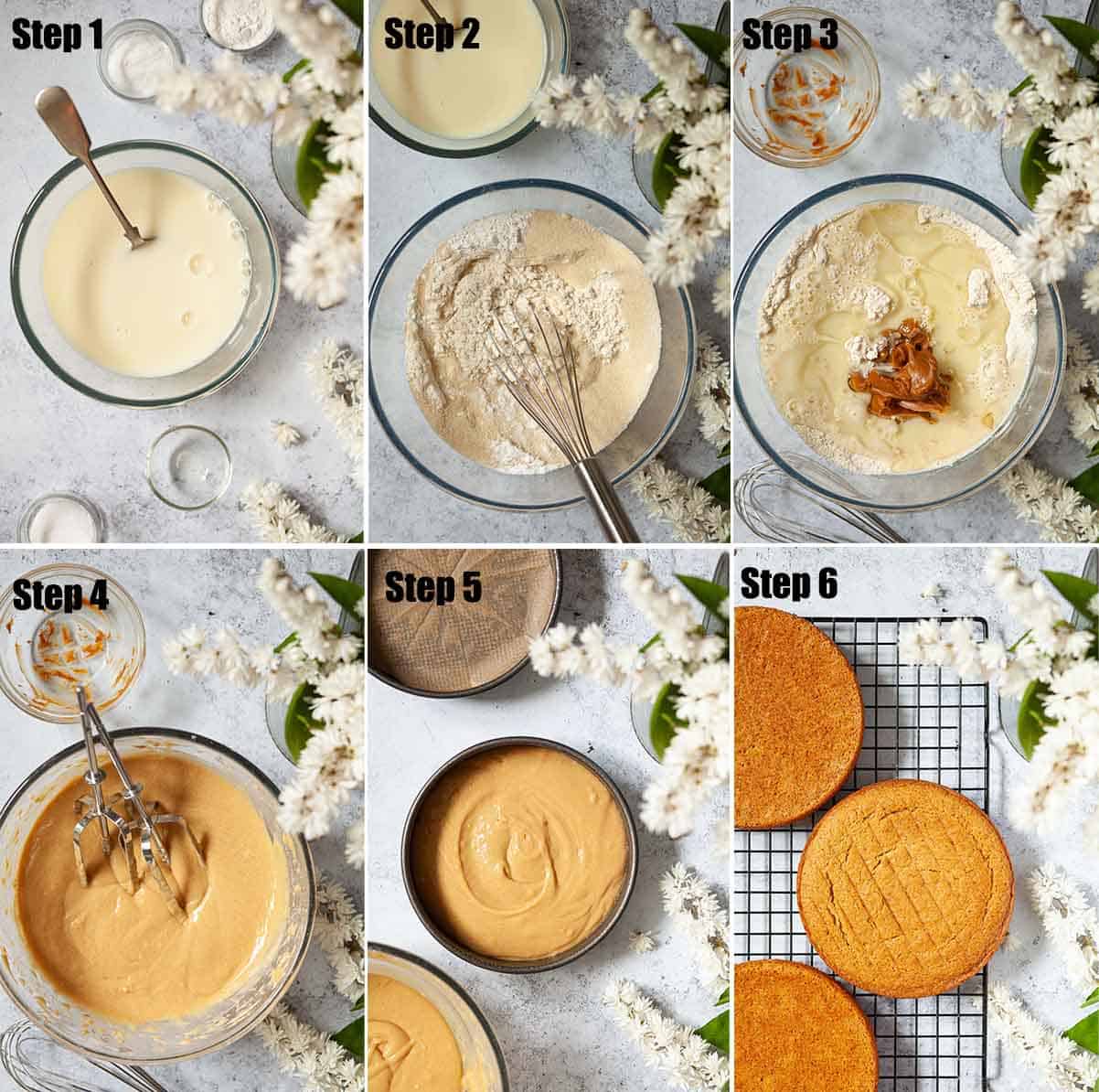 Step 1

Step 2

Step 3

Step 4

Step 5

Step 6