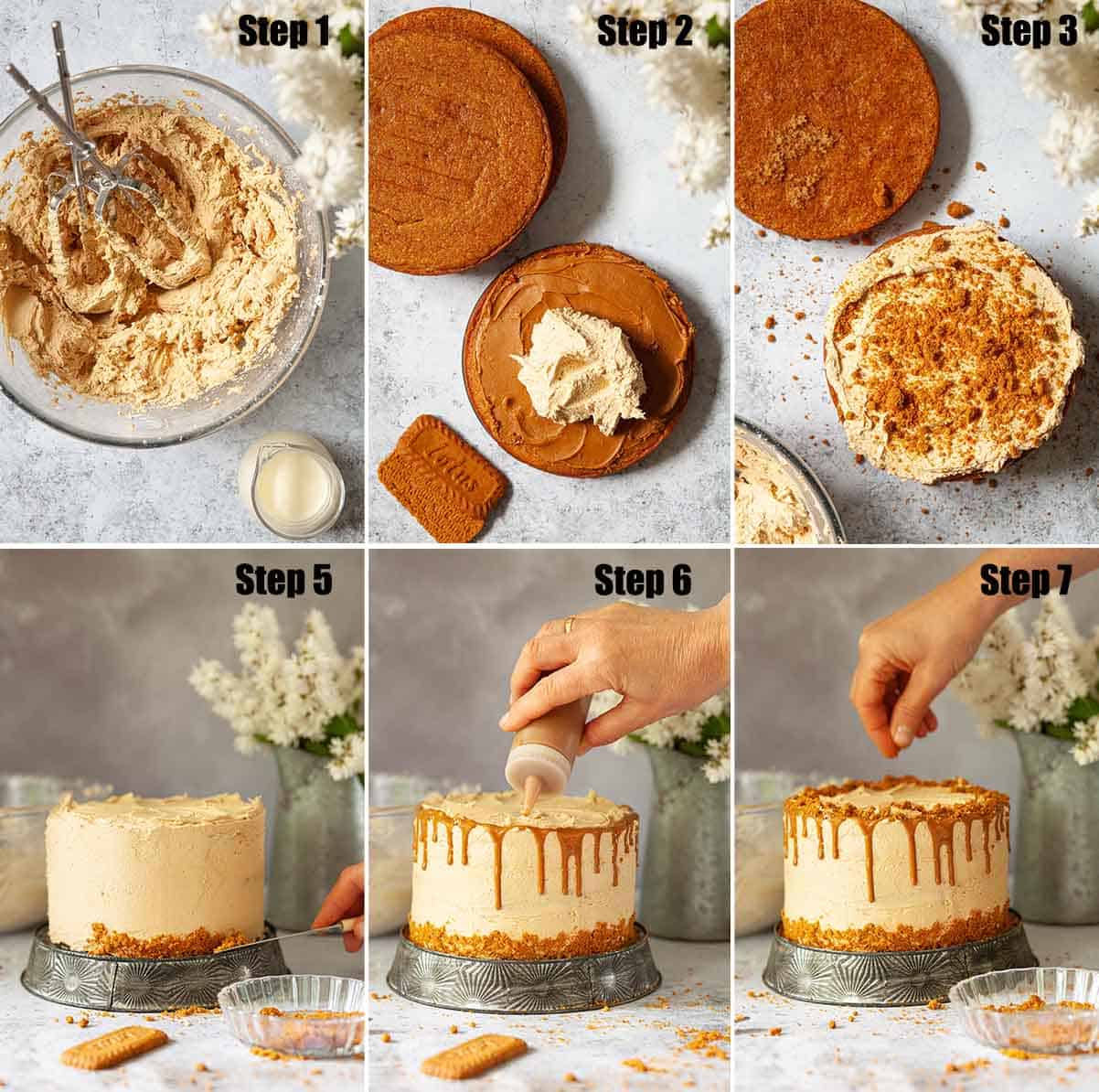 Step 1

Step 2

Lotus

Step 3

Step 5

Step 6

Step 7