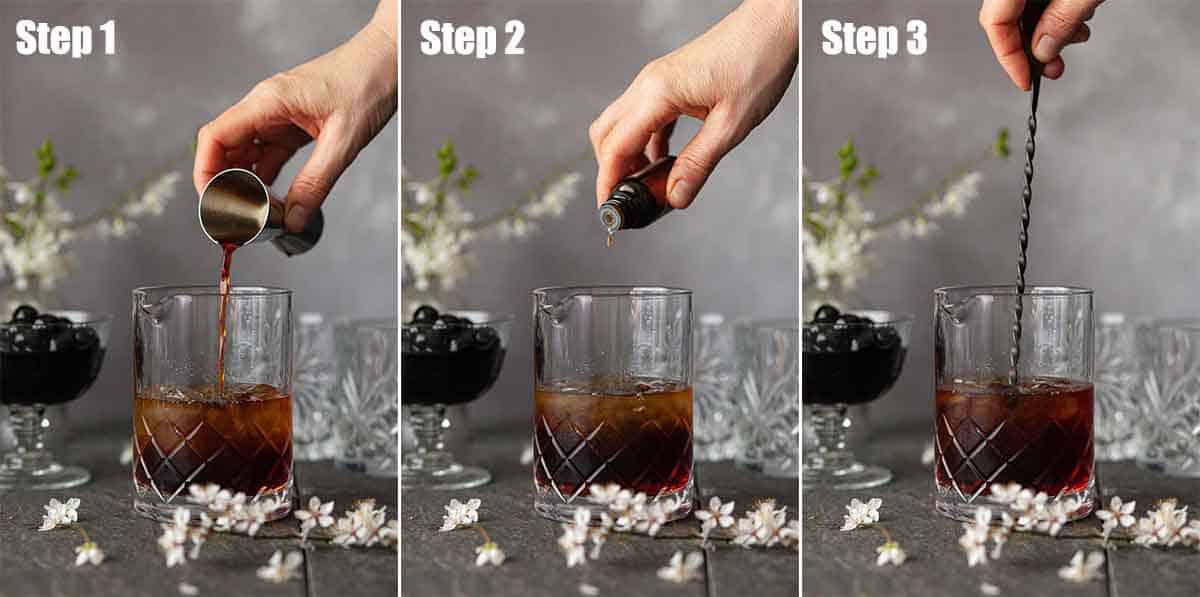 Step 1

Step 2

Step 3