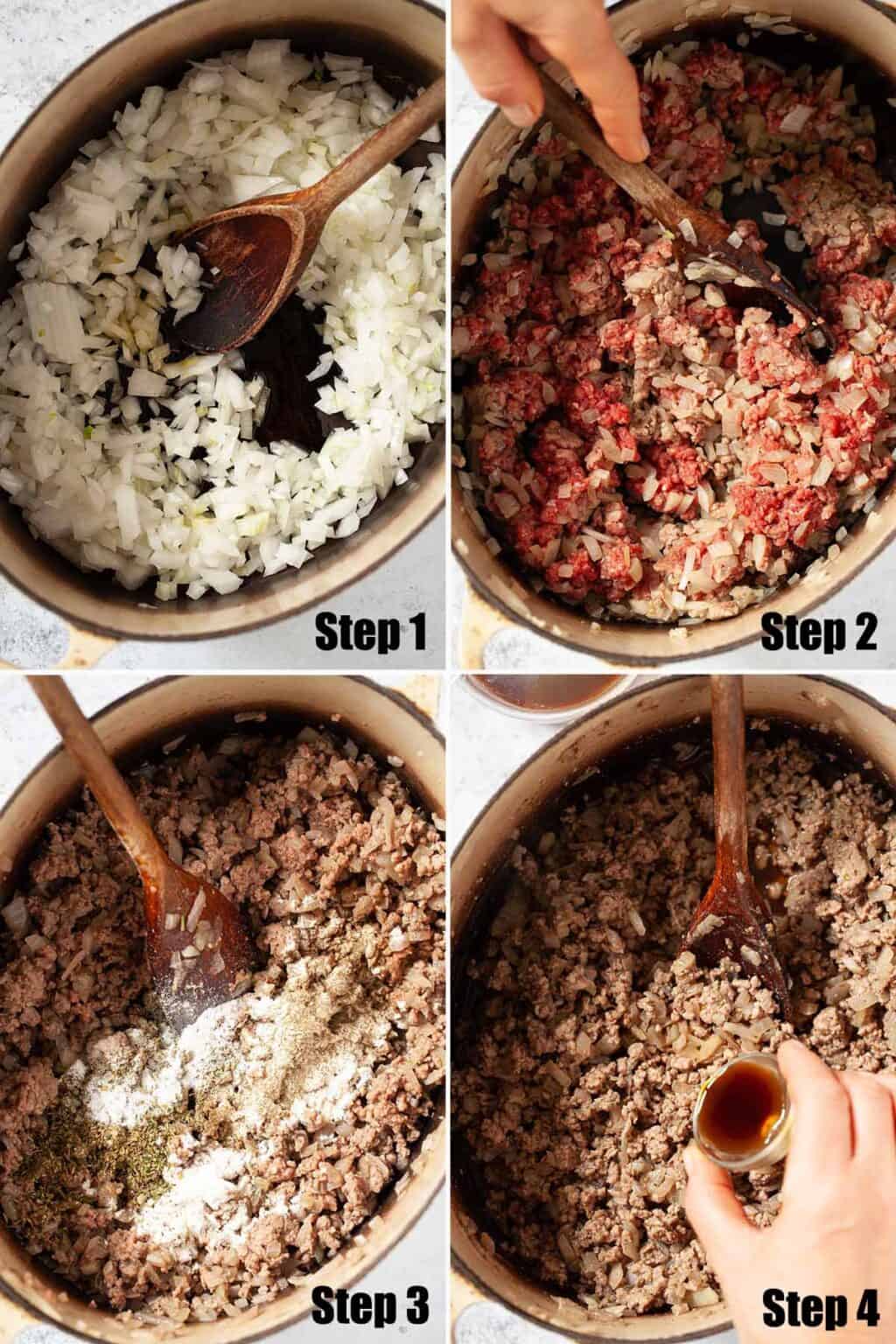 Step 1

Step 2

Step 3

Step 4