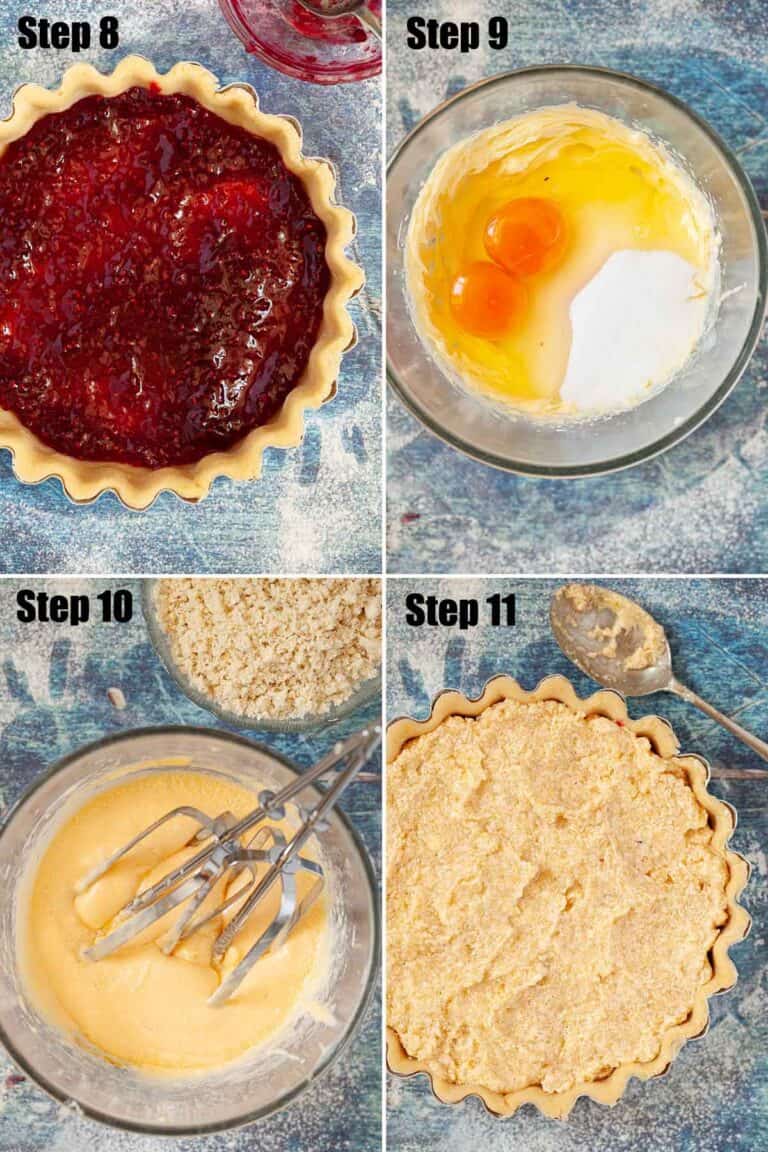 Step 8

Step 9

Step 10

Step 11