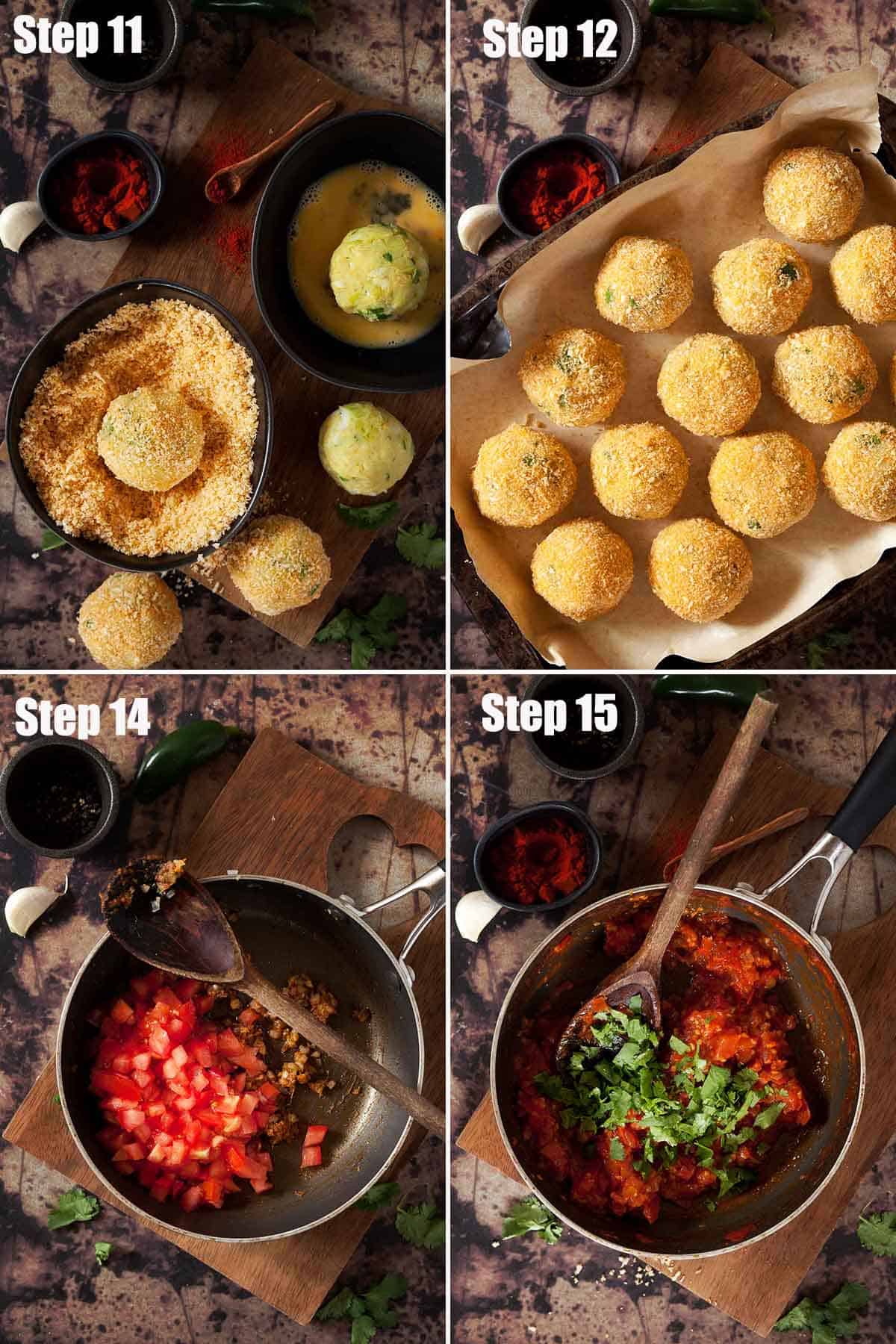 Step 11

Step 12

Step 14

Step 15