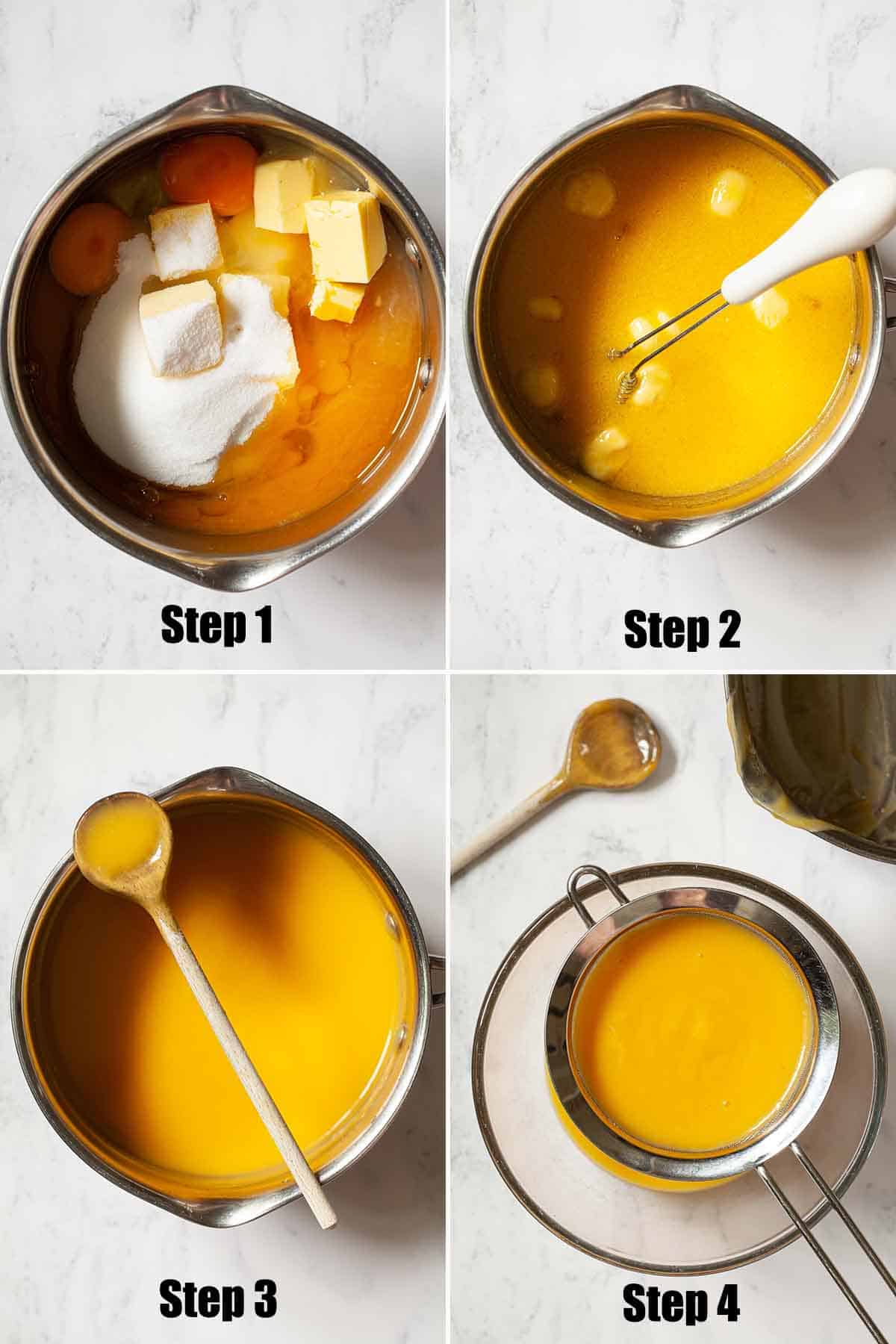 Step 1

Step 2

Step 3

Step 4