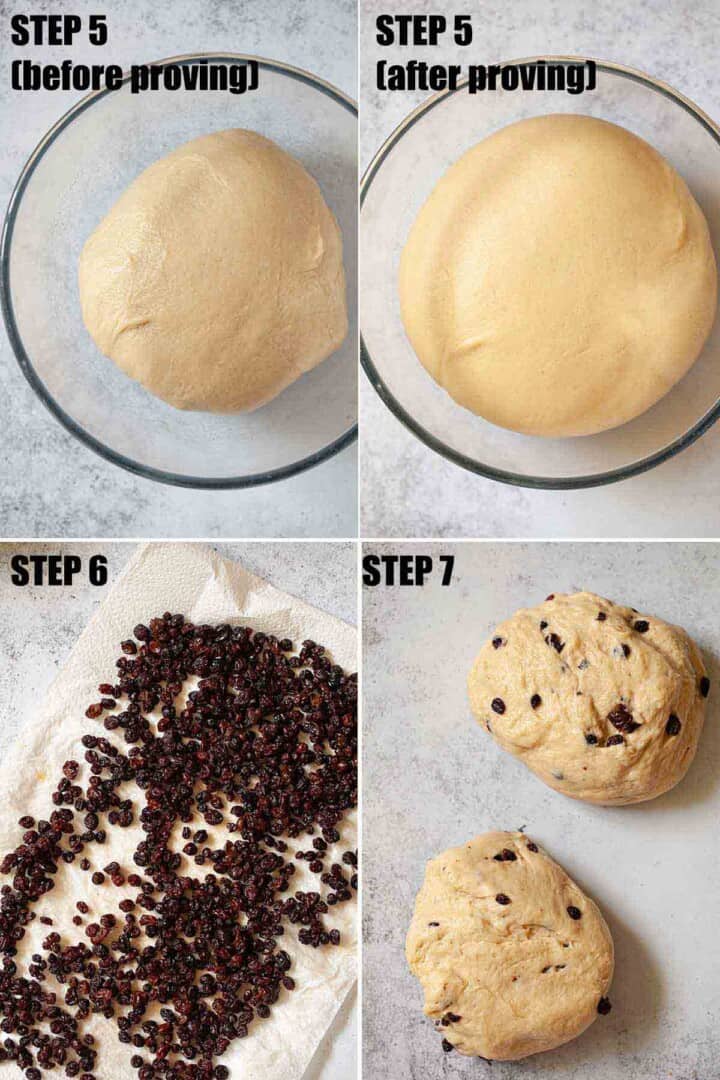 STEP 5
(before proving)

STEP 5
(after proving)

STEP 6

STEP 7