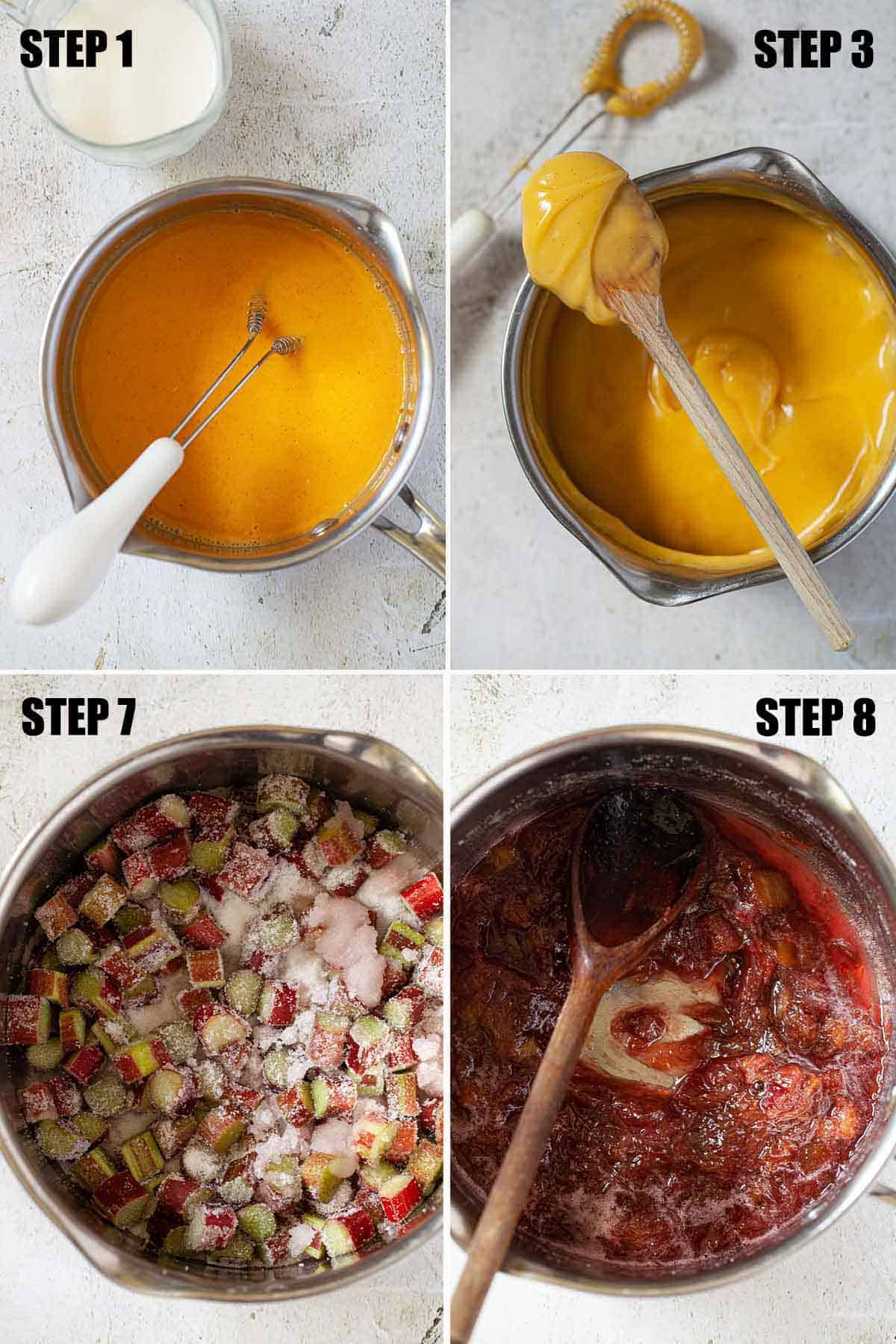 STEP 1

STEP 3

STEP 7

STEP 8