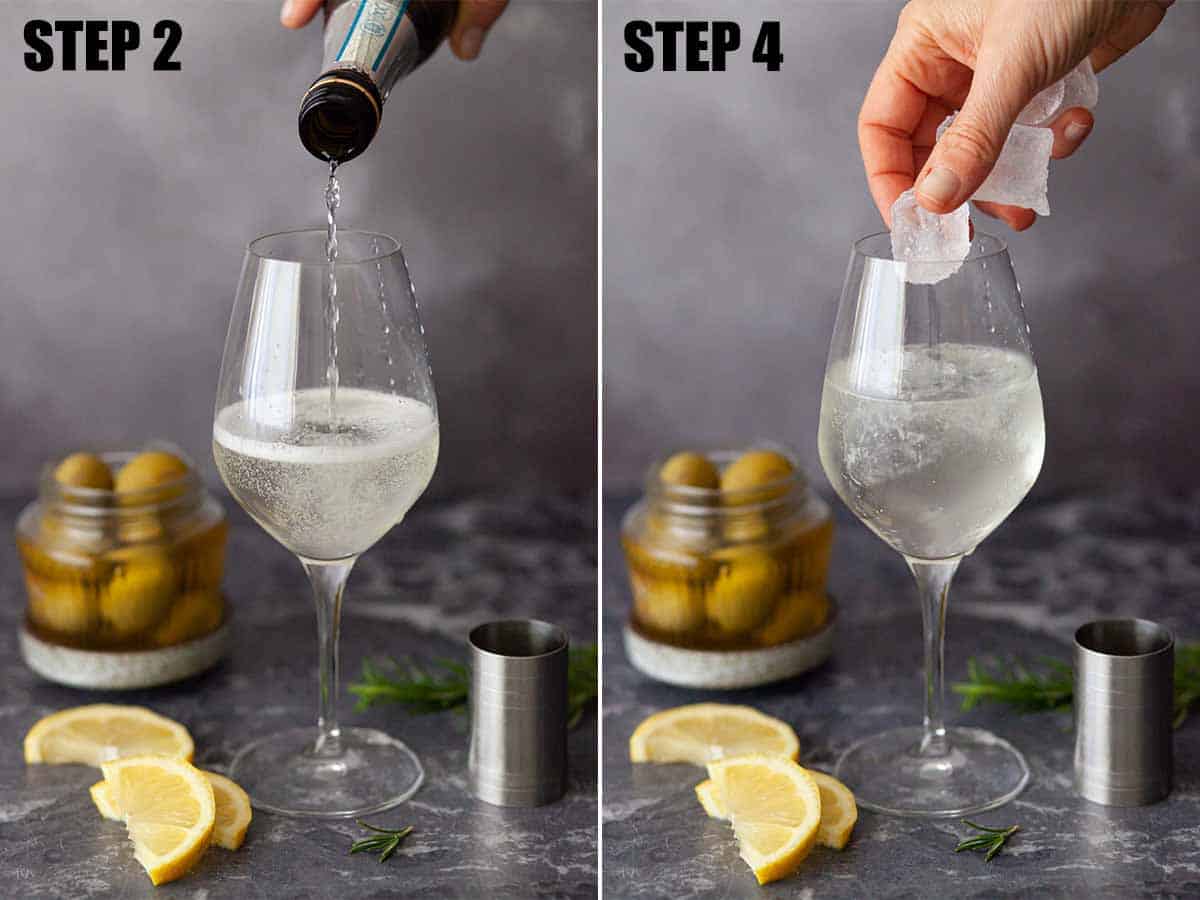 STEP 2

STEP 4