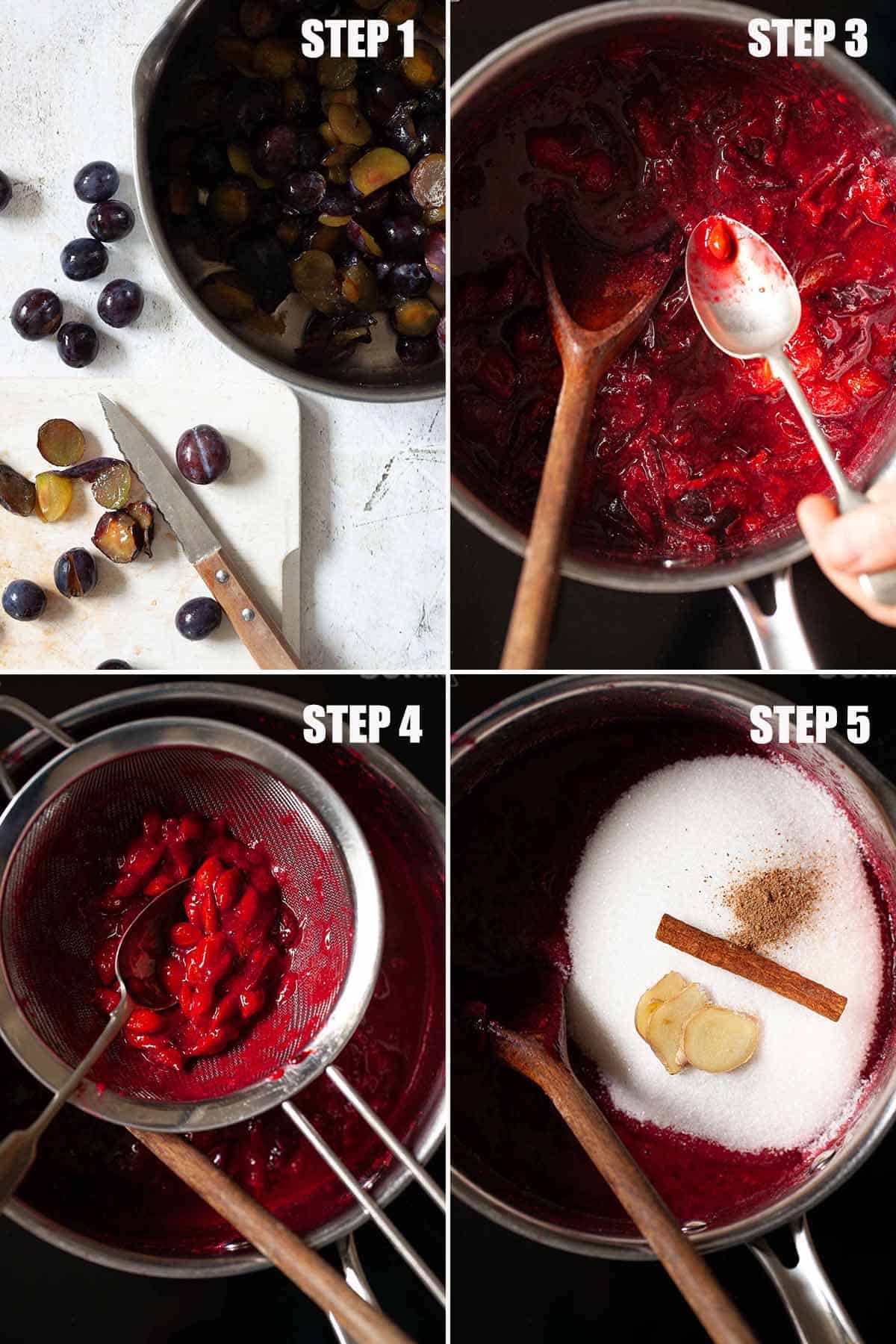 STEP 1

STEP 3

STEP 4

STEP 5