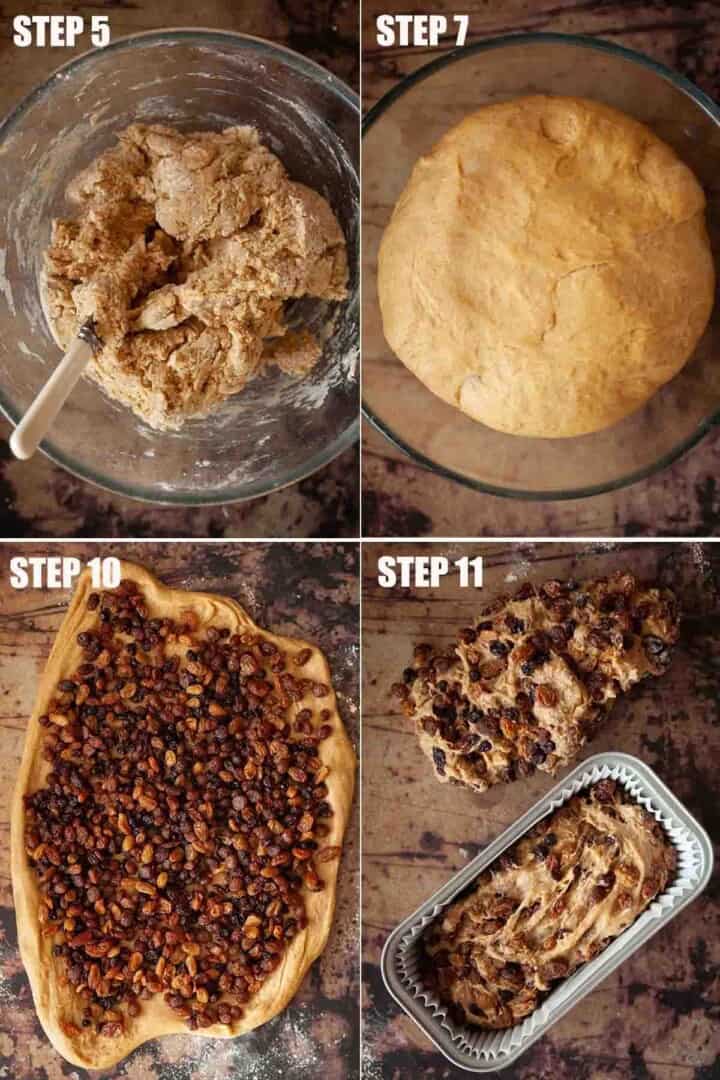 STEP 5

STEP 7

STEP 10

STEP 11