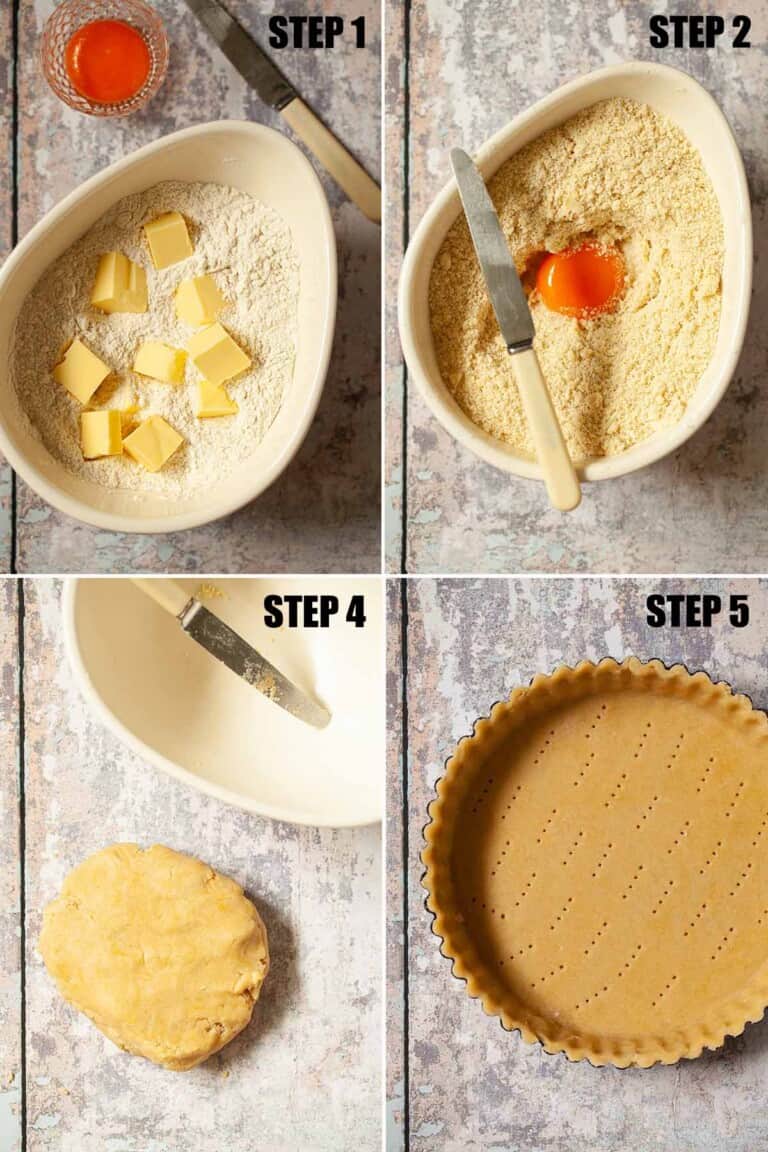 STEP 1

STEP 2

STEP 4

STEP 5