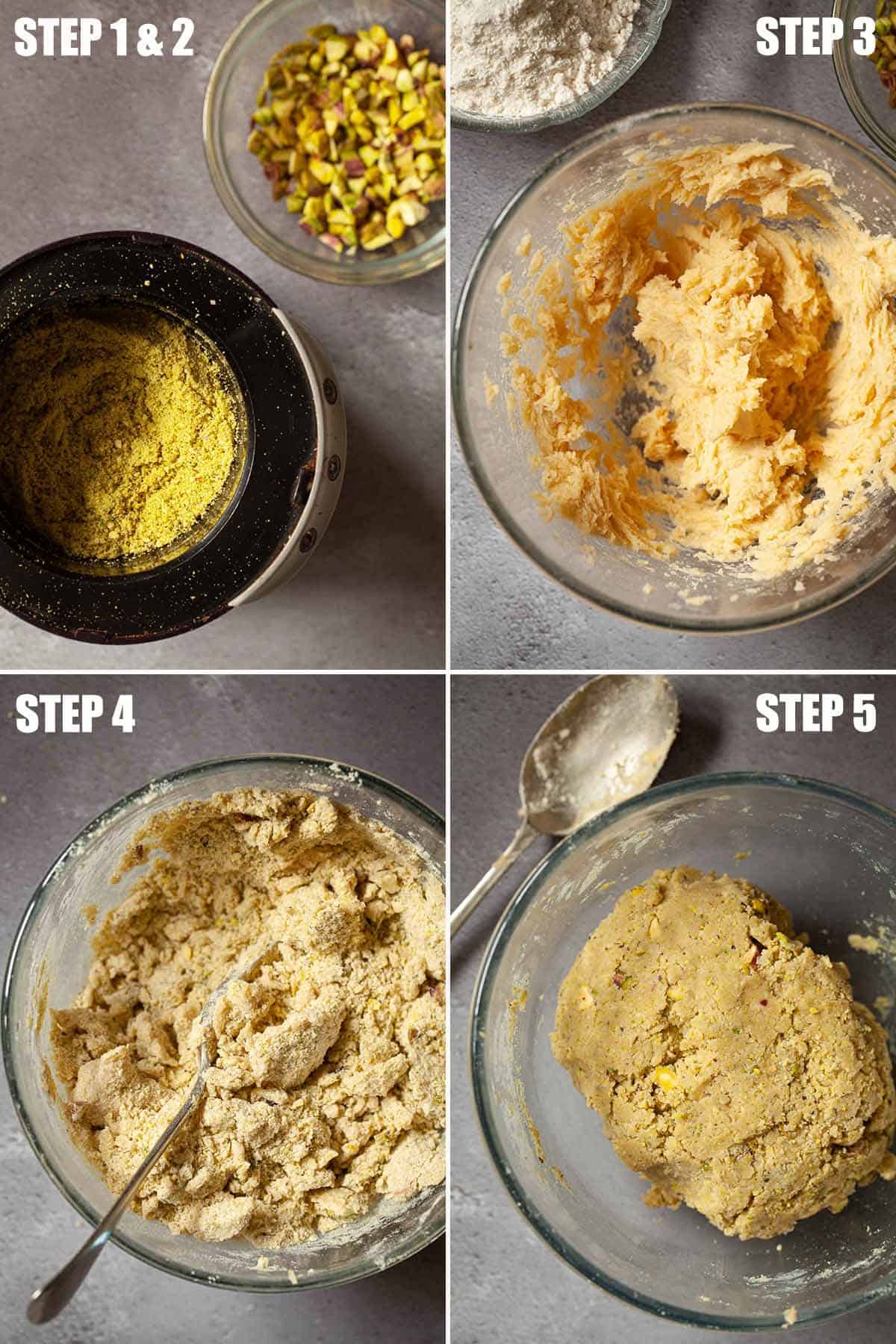 STEP 1 & 2

STEP 3

STEP 4

STEP 5