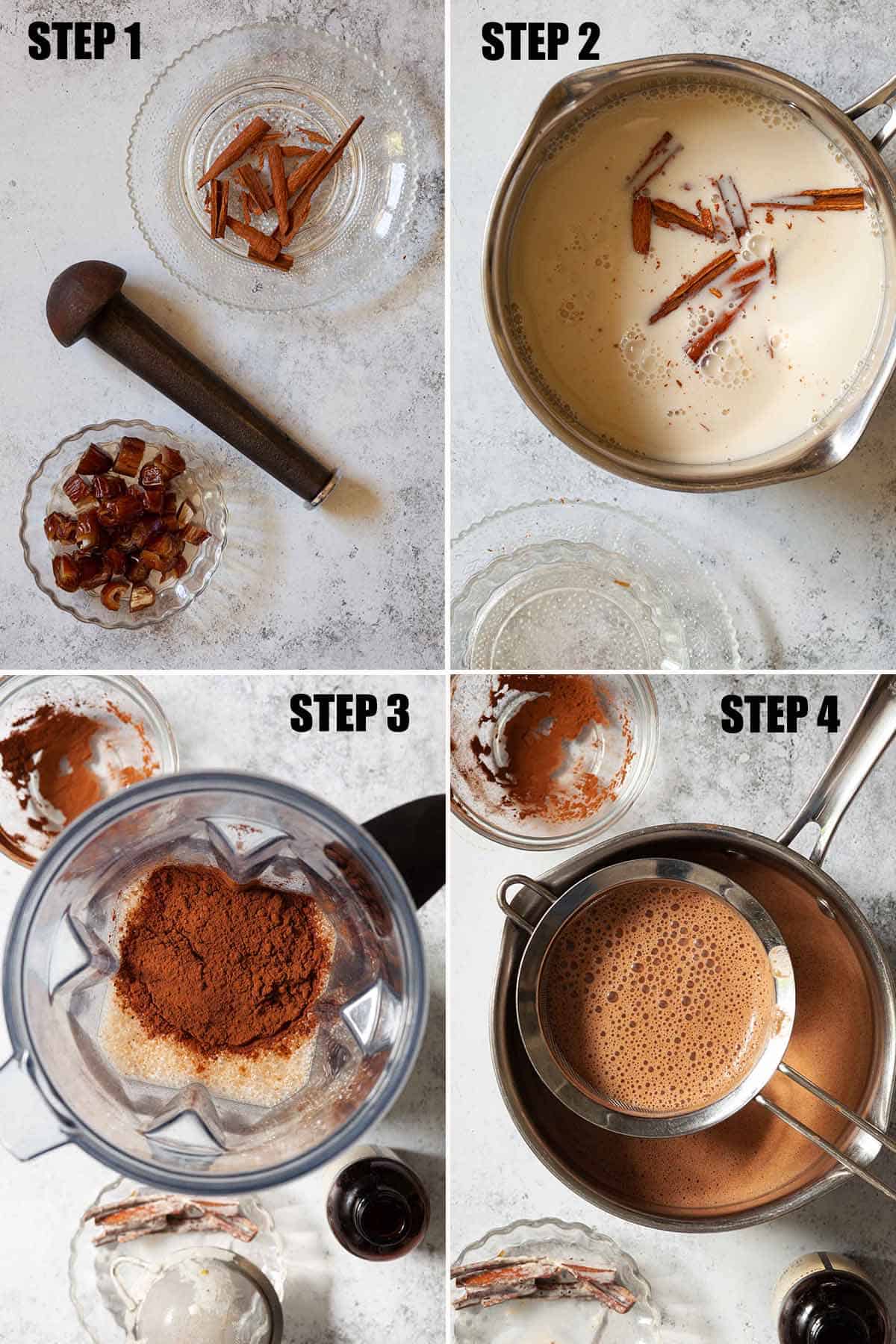 STEP 1

STEP 2

STEP 3

STEP 4