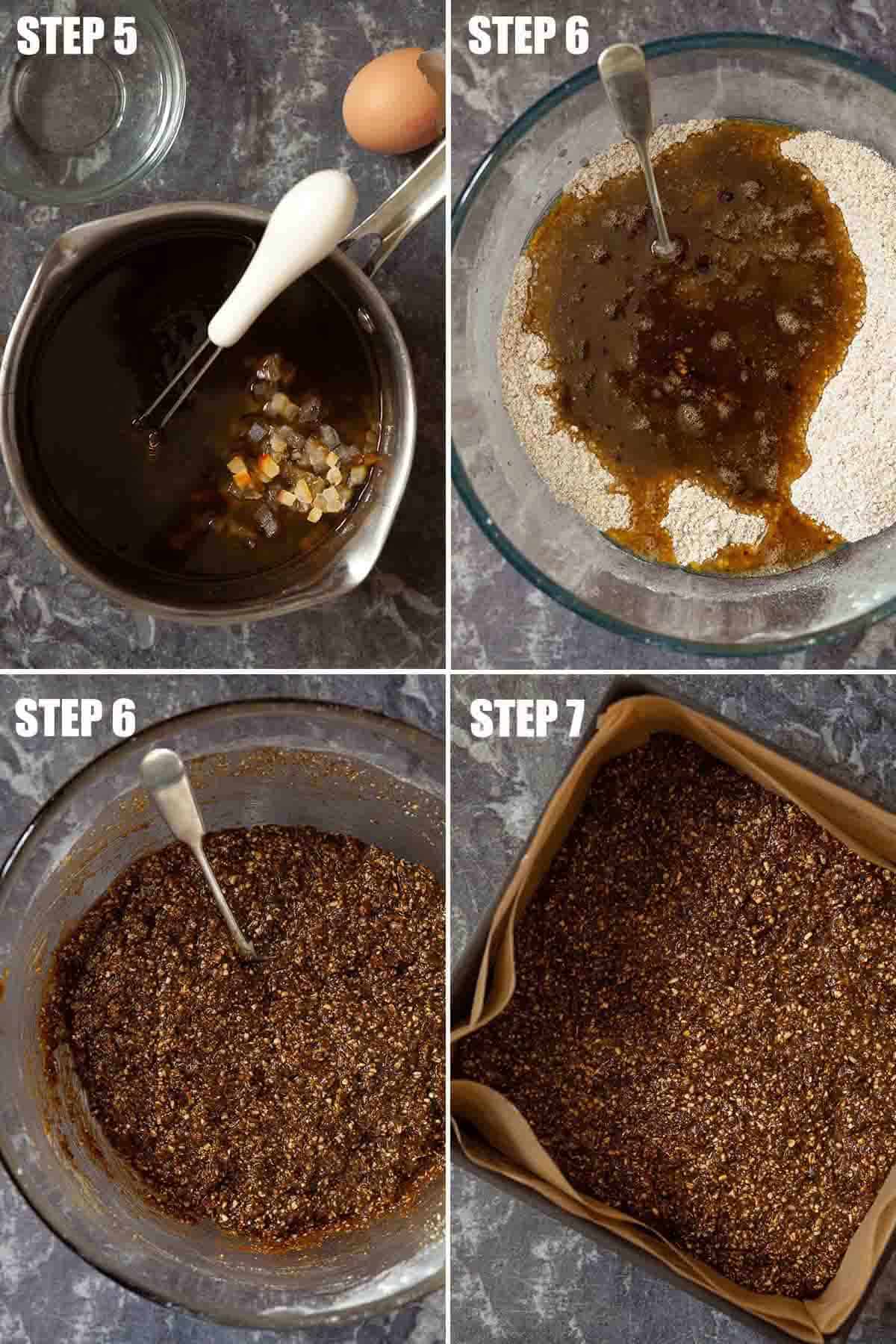 STEP 5

STEP 6

STEP 6

STEP 7