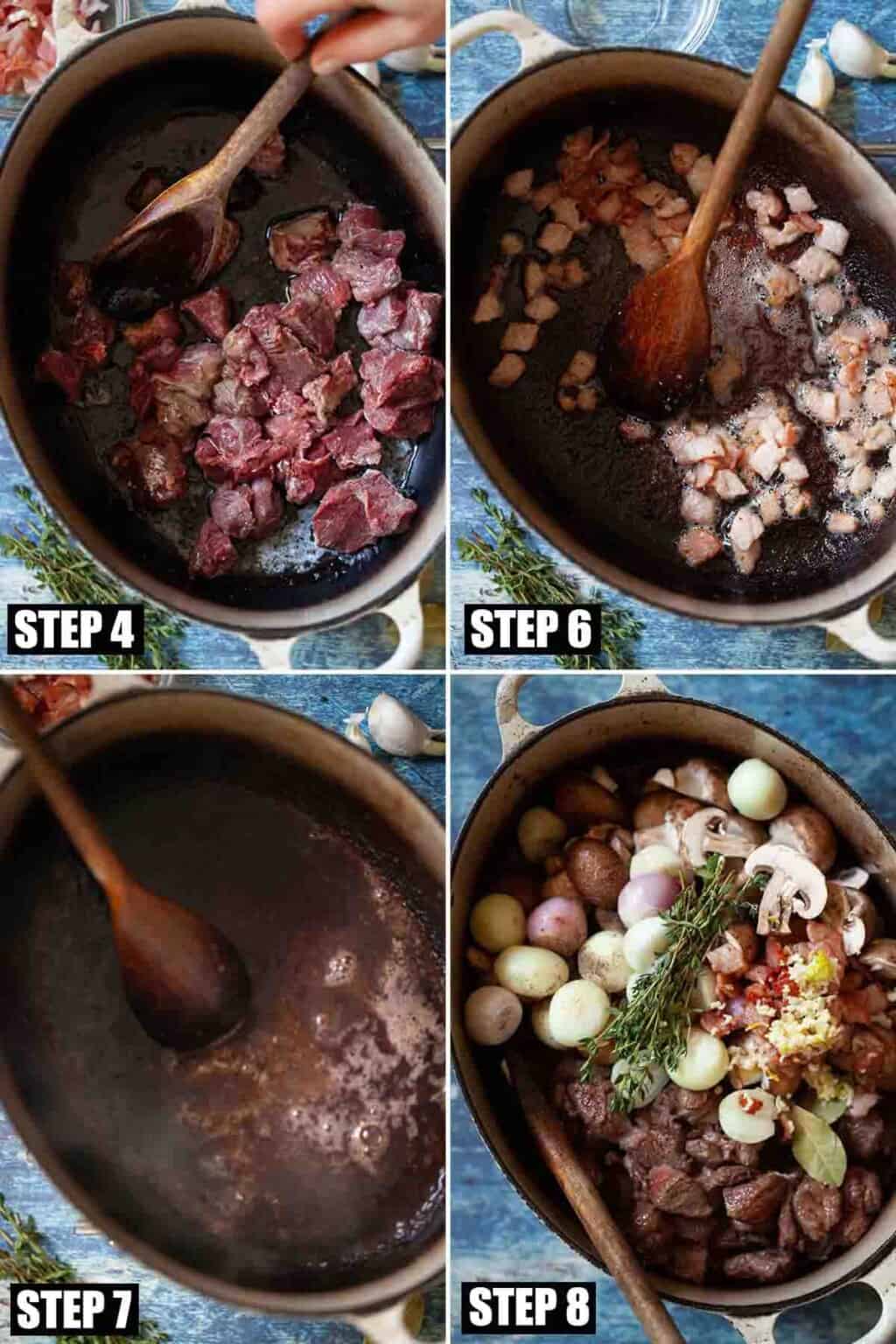 STEP 4

STEP 6

STEP 7

STEP 8