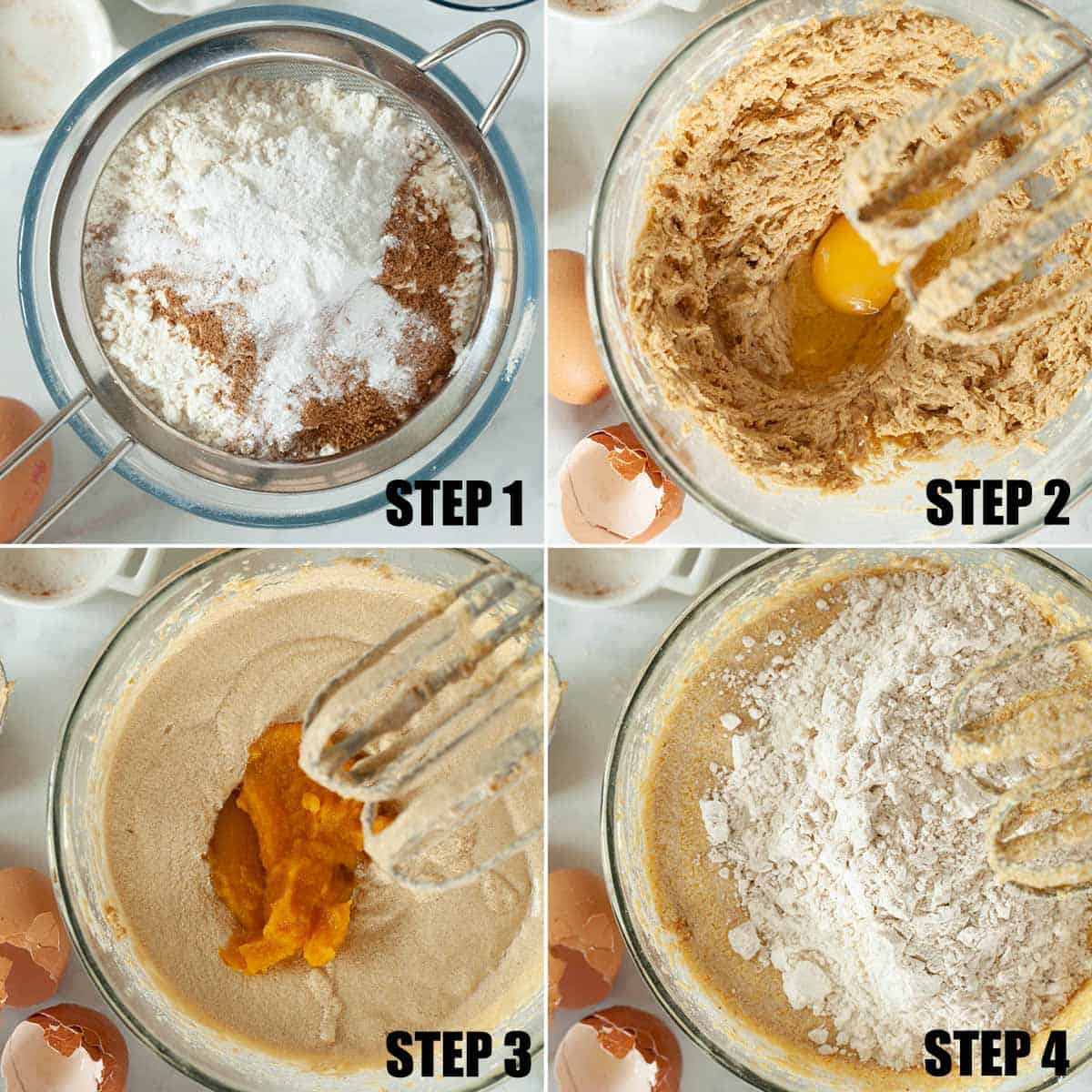 STEP 1

STEP 2

STEP 3

STEP 4