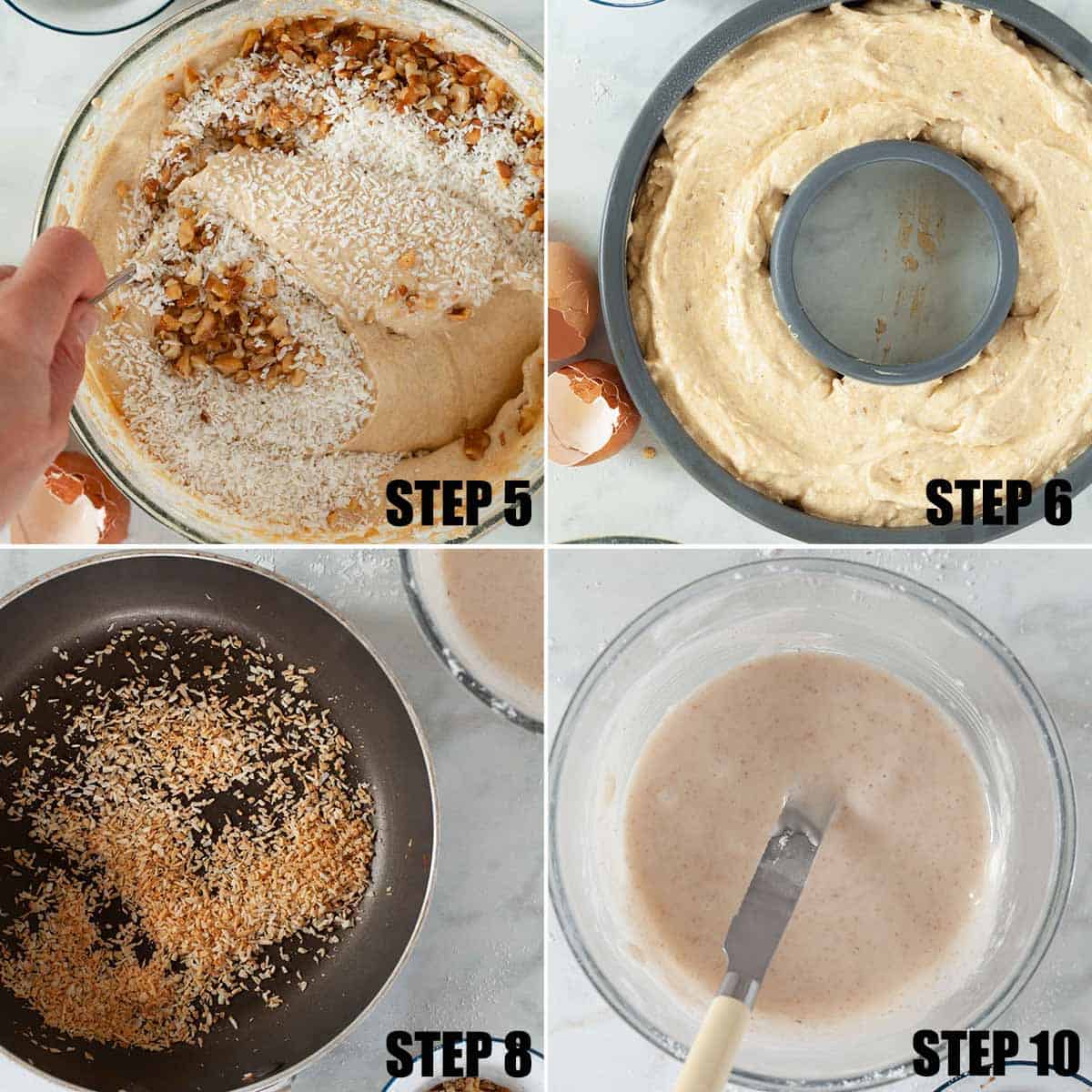 STEP 5

STEP 6

STEP 8

STEP 10