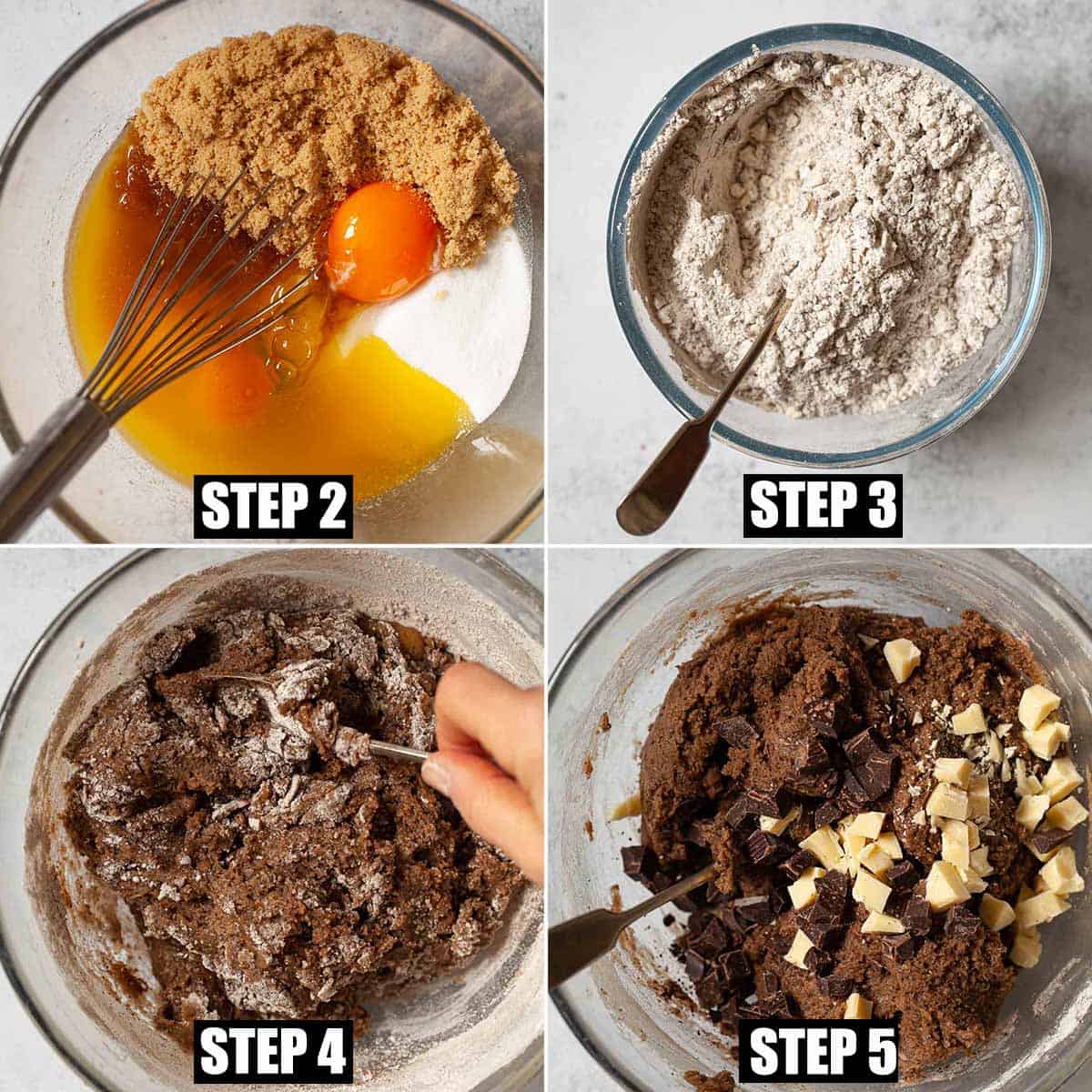 STEP 2

STEP 3

STEP 4

STEP 5