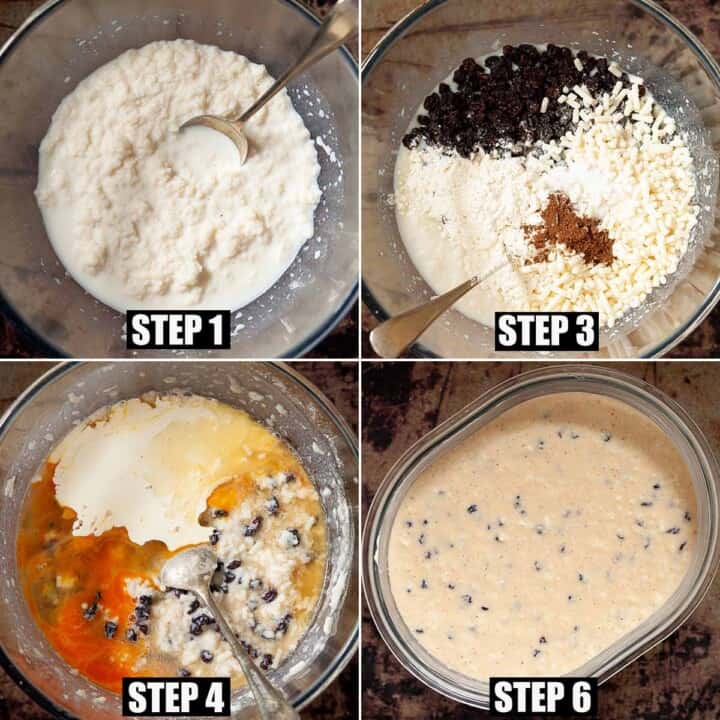 STEP 1

STEP 3

STEP 4

STEP 6