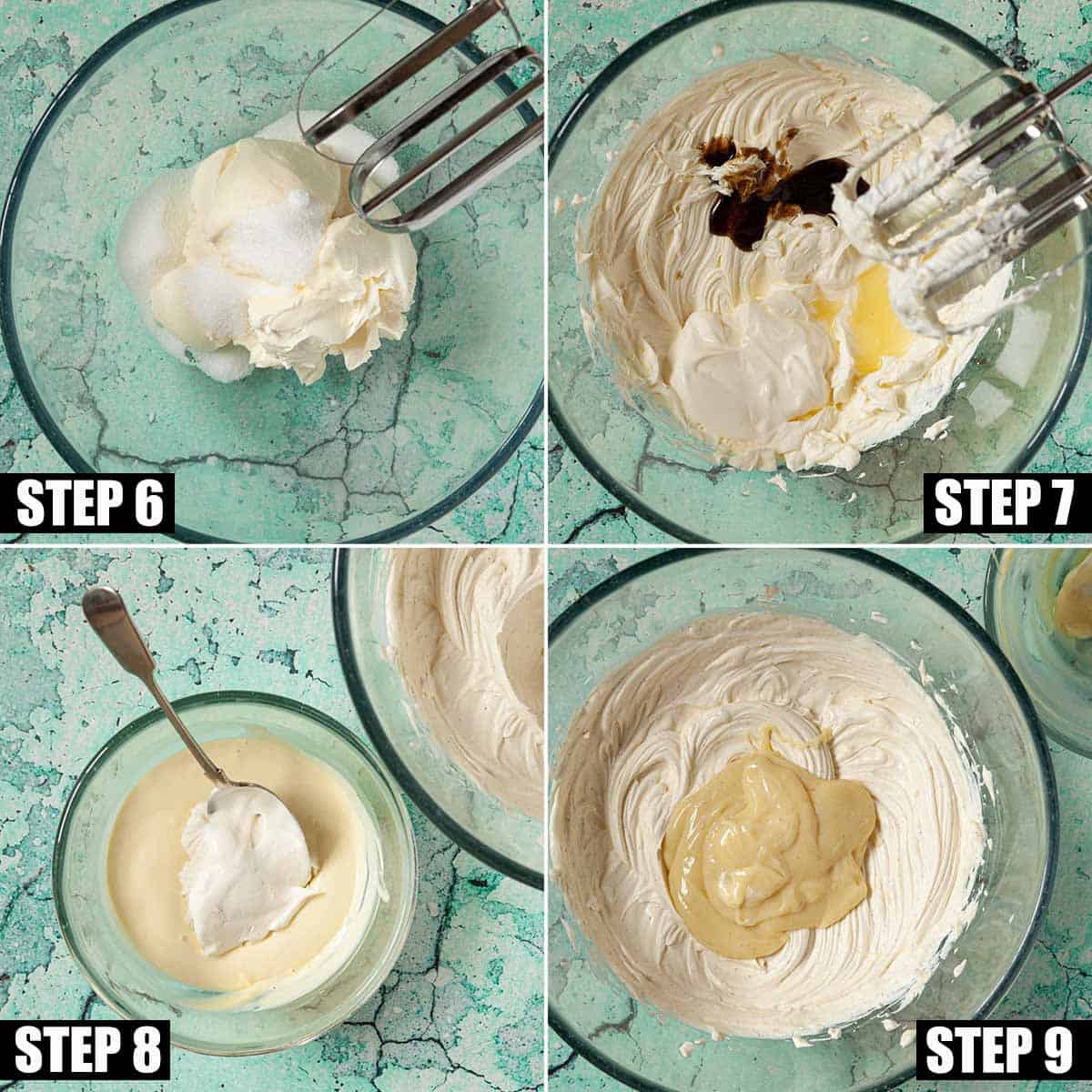 STEP 6

STEP 7

STEP 8

STEP 9