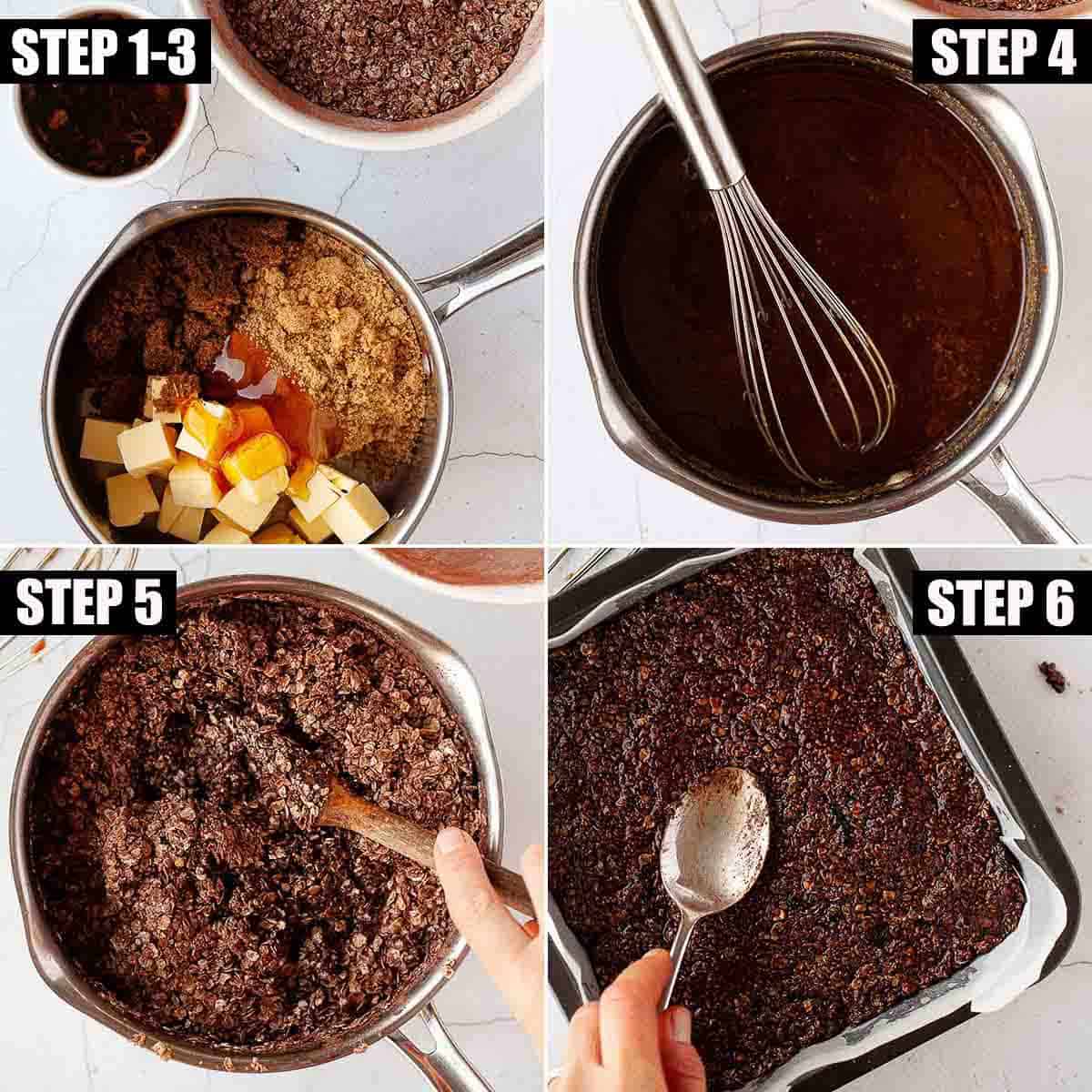 STEP 1-3

STEP 4

STEP 5

STEP 6