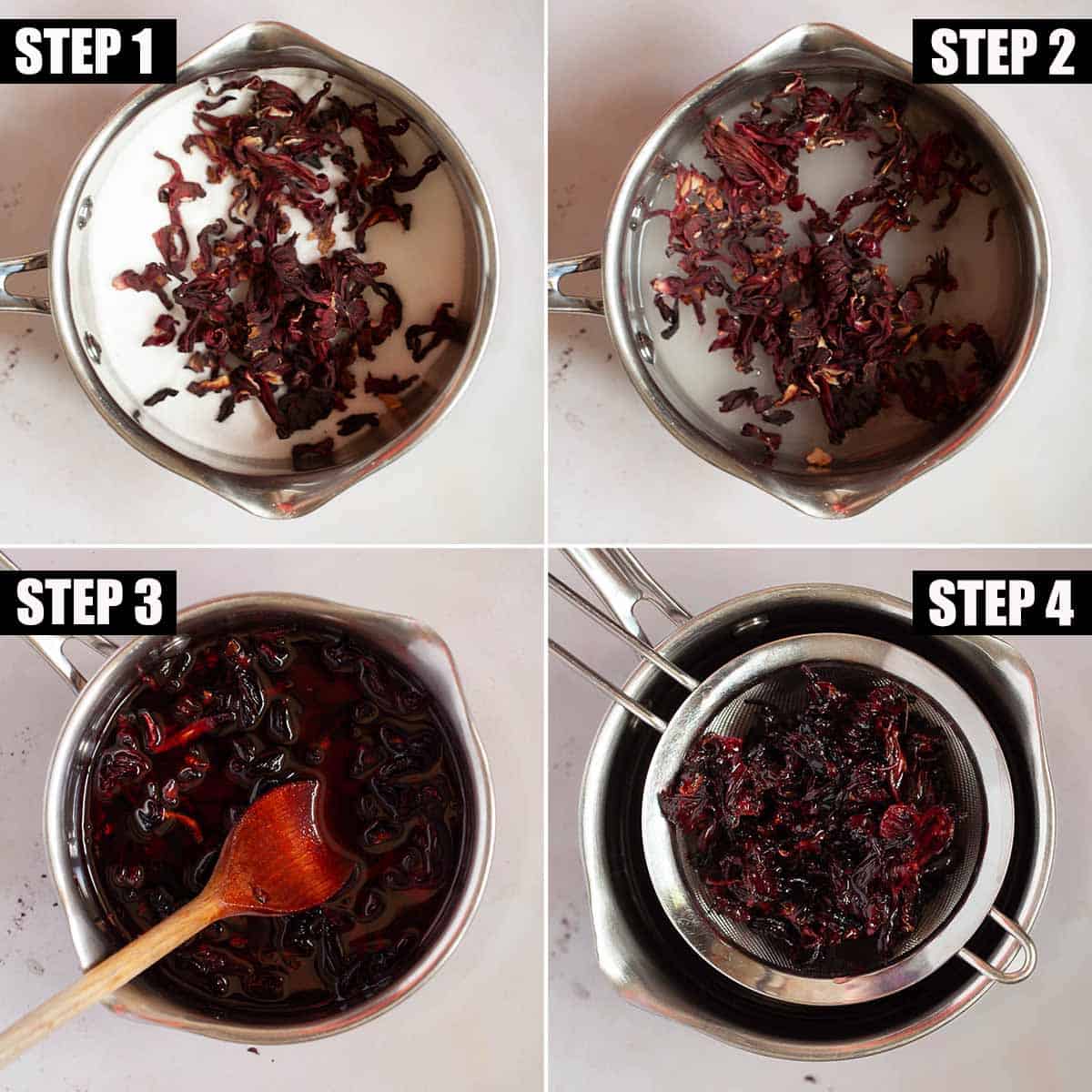 STEP 1

STEP 2

STEP 3

STEP 4