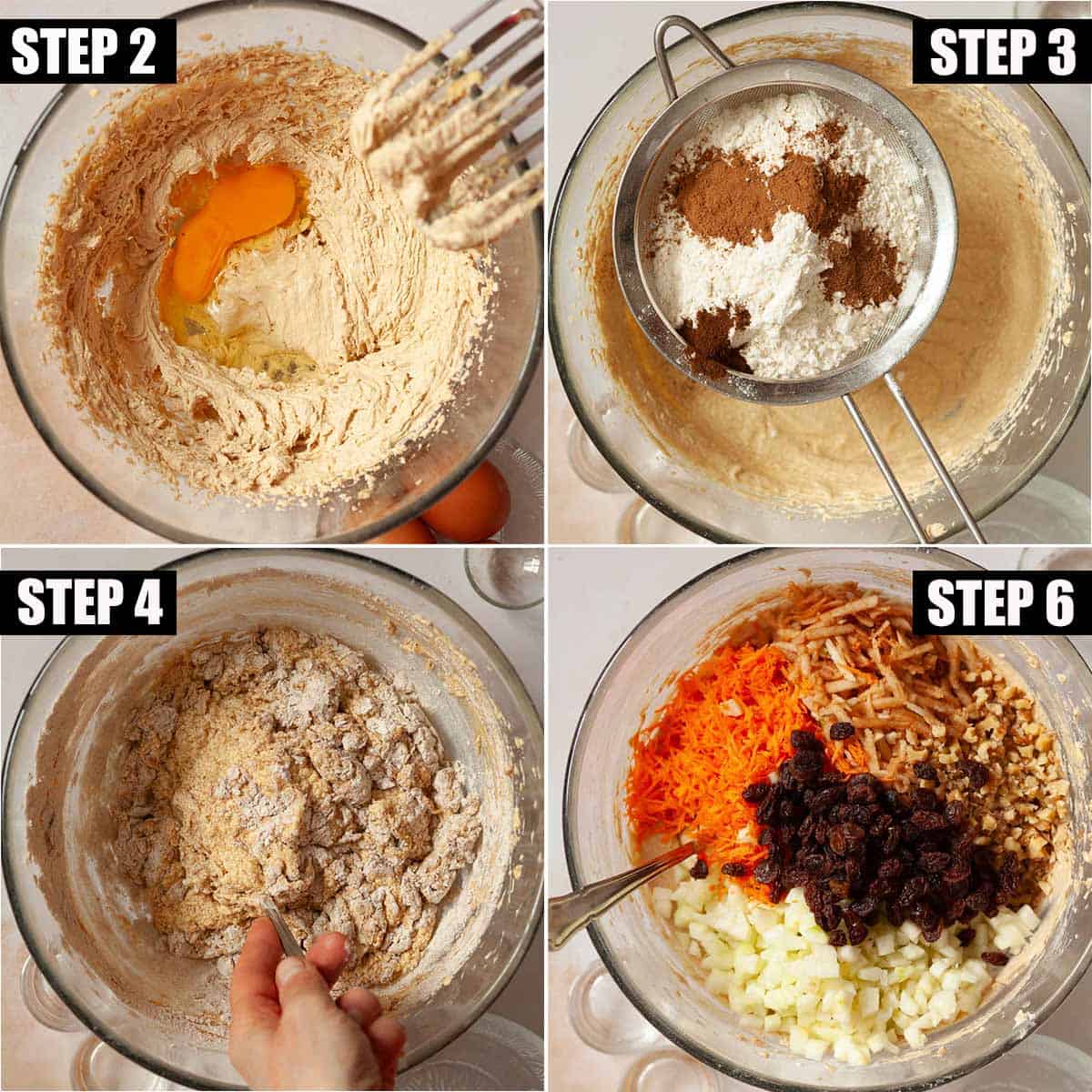 STEP 2

STEP 3

STEP 4

STEP 6