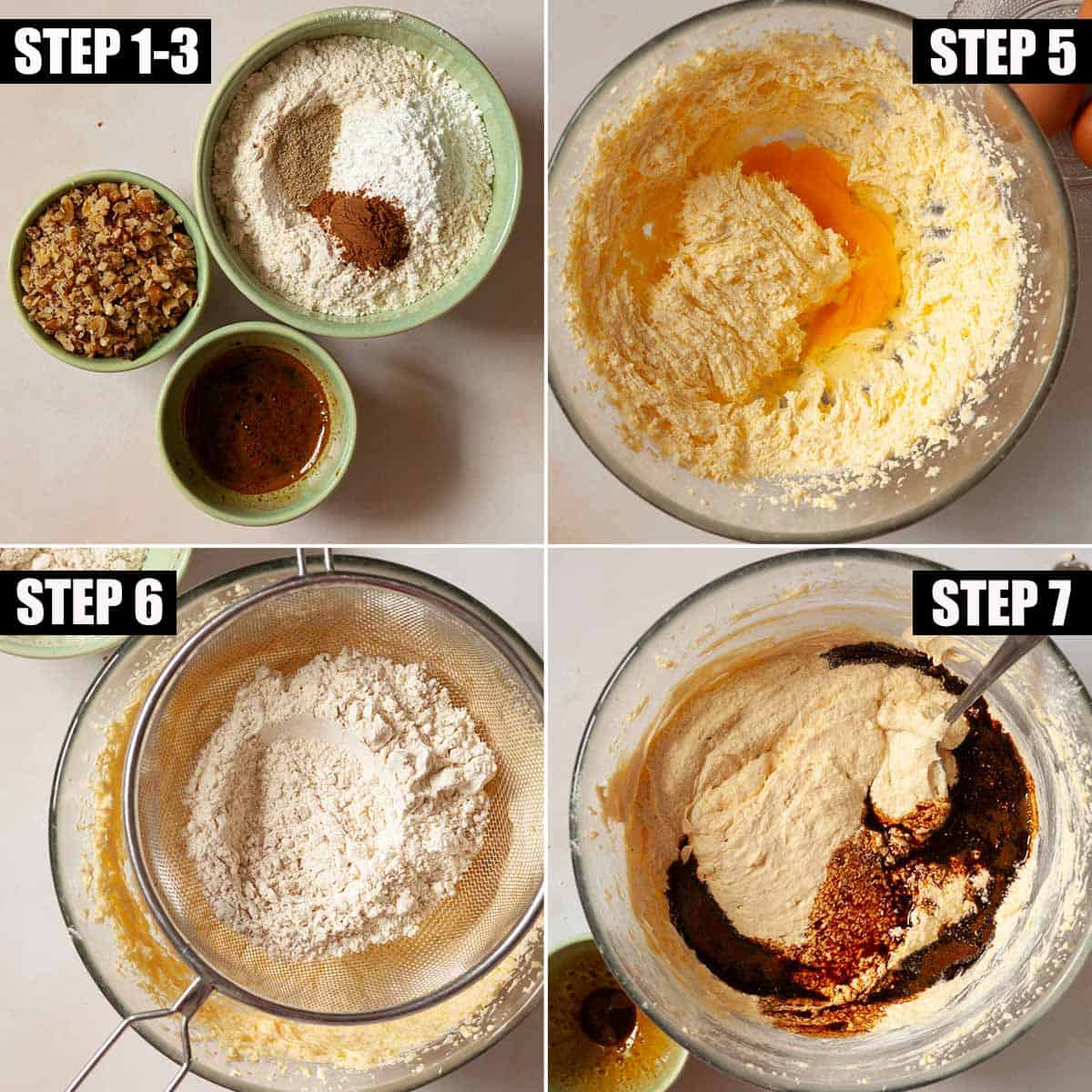 STEP 1-3

STEP 5

STEP 6

STEP 7