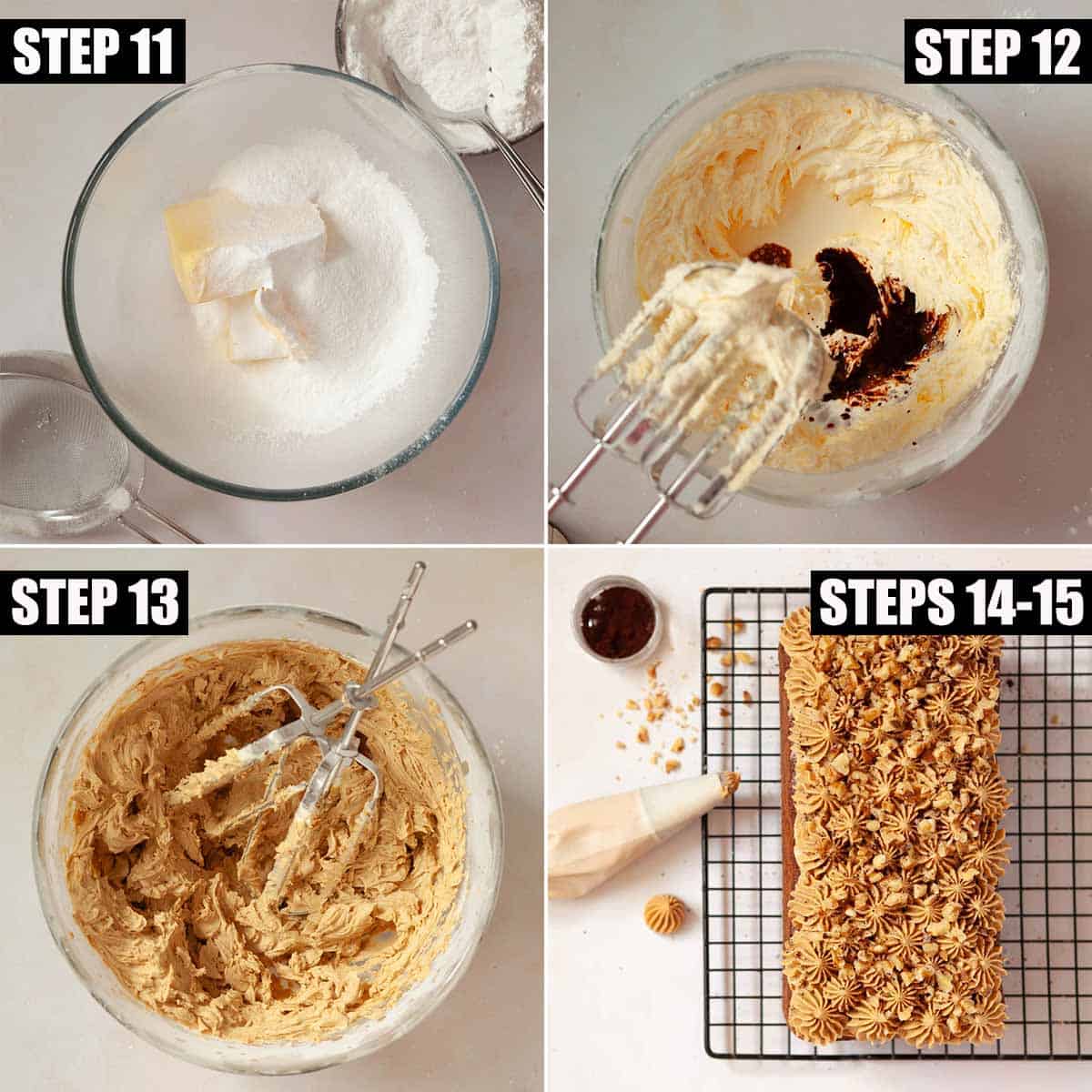 STEP 11

STEP 12

STEP 13

STEPS 14-15