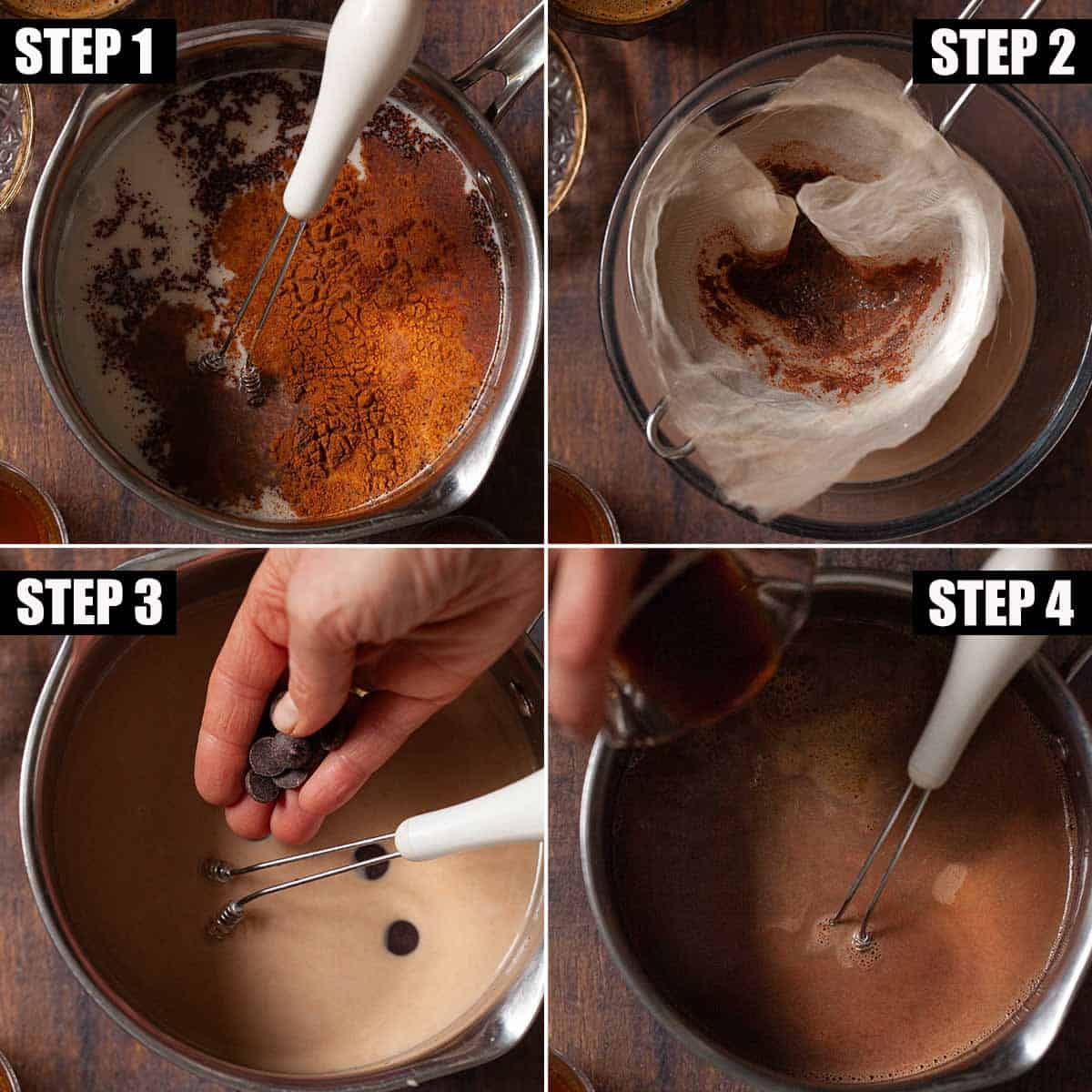 STEP 1

STEP 2

STEP 3

STEP 4