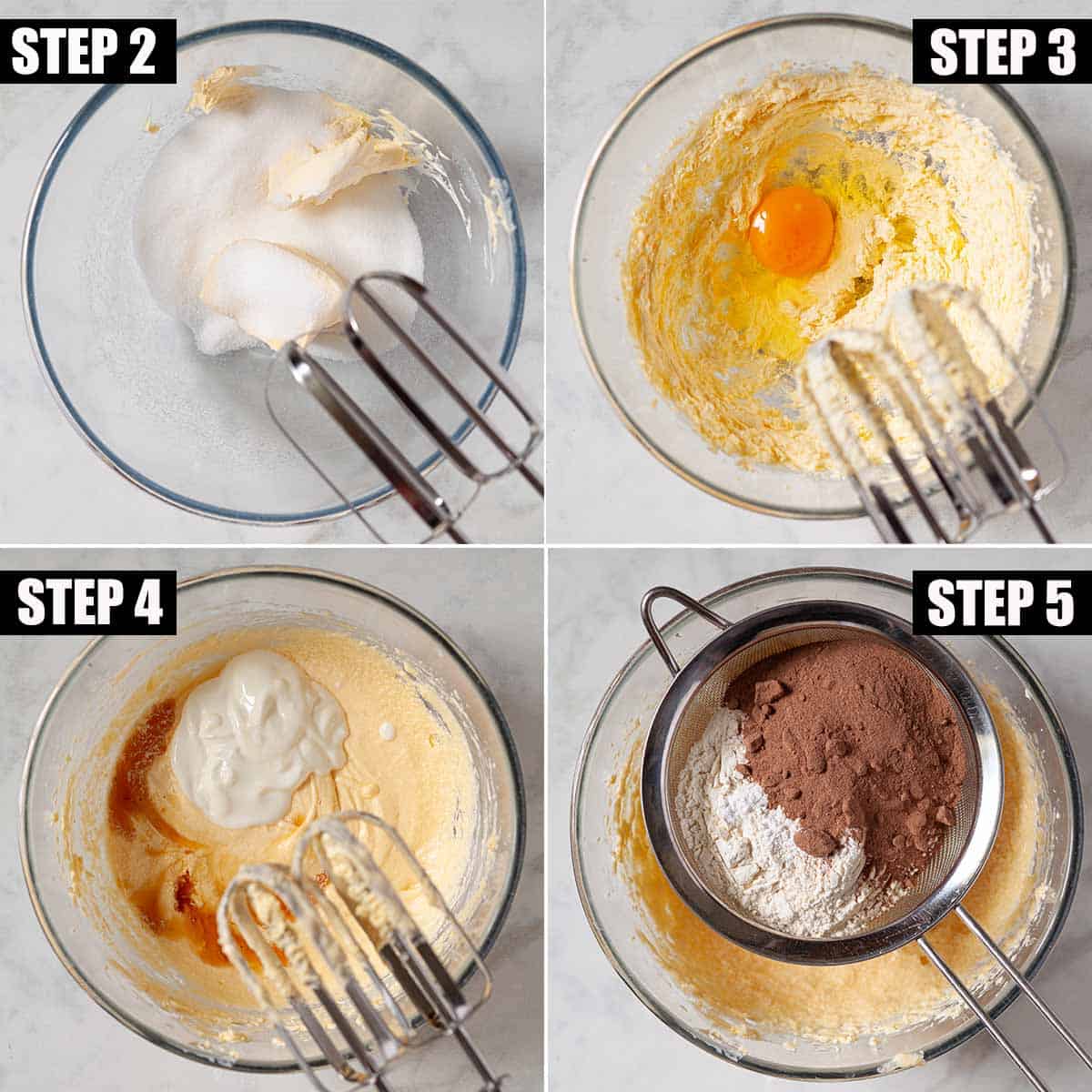 STEP 2

STEP 3

STEP 4

STEP 5