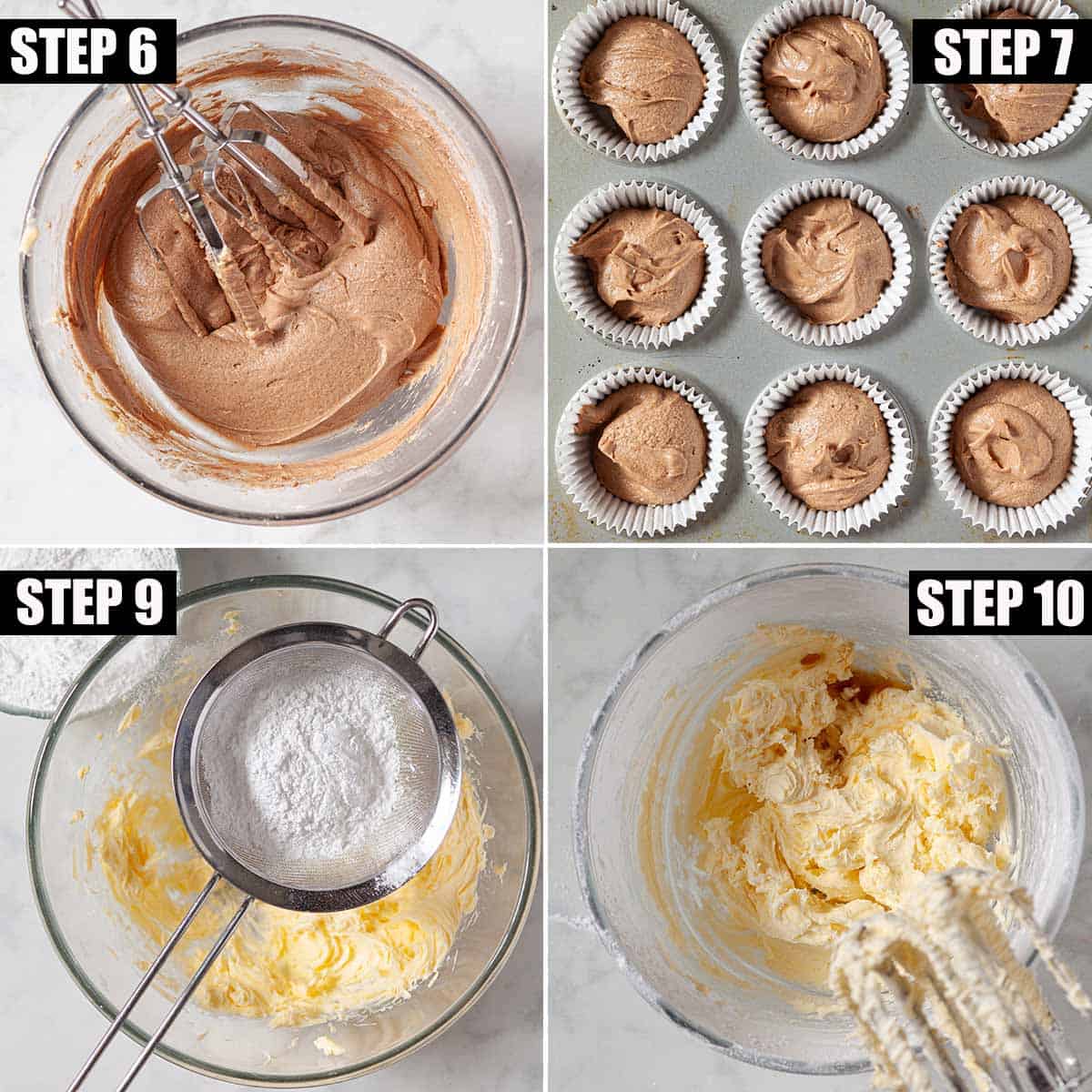 STEP 6

STEP 7

STEP 9

STEP 10